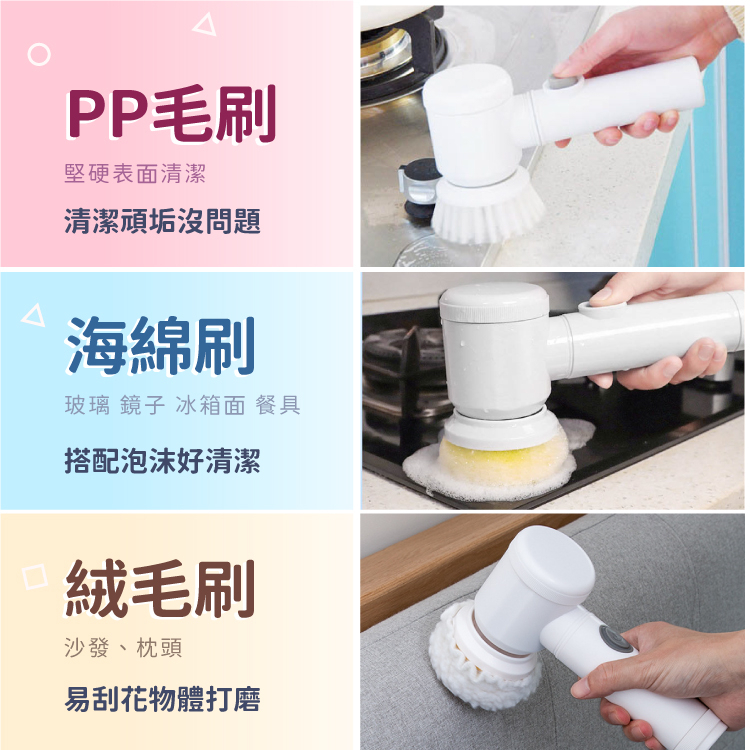 PP毛刷

堅硬表面清潔

清潔頑垢沒問題

海綿刷

玻璃 鏡子 冰箱面 餐具

搭配泡沫好清潔

絨毛刷

沙發、枕頭

易刮花物體打磨