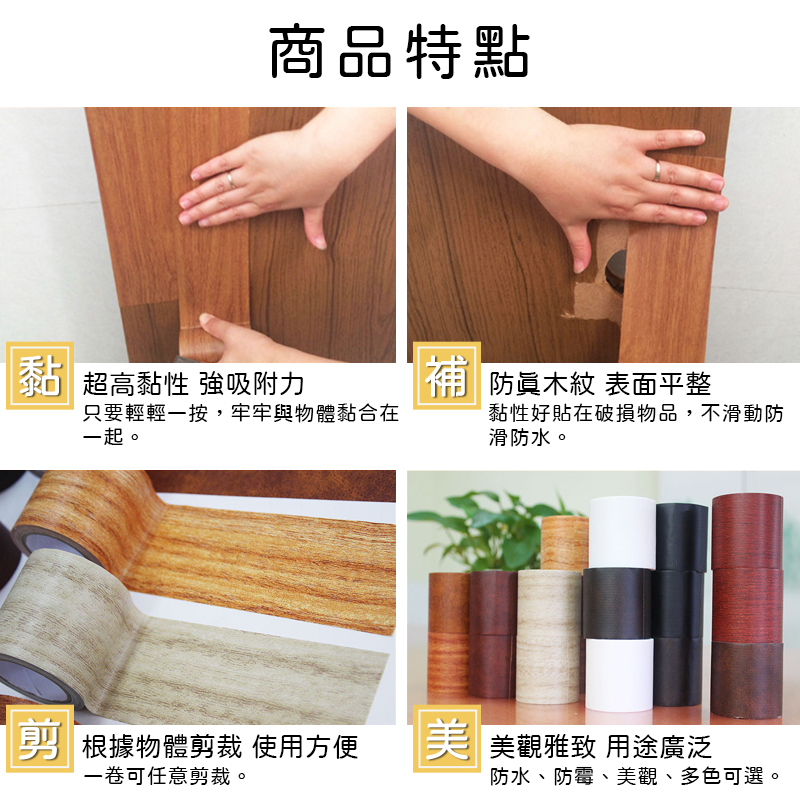 商品特點

黏

超高黏性 強吸附力
只要輕輕一按，牢牢與物體黏合在一起。

補

防眞木紋 表面平整
黏性好貼在破損物品，不滑動防滑防水。

剪

根據物體剪裁 使用方便
一卷可任意剪裁。

美

美觀雅致 用途廣泛
防水、防霉、美觀、多色可選。