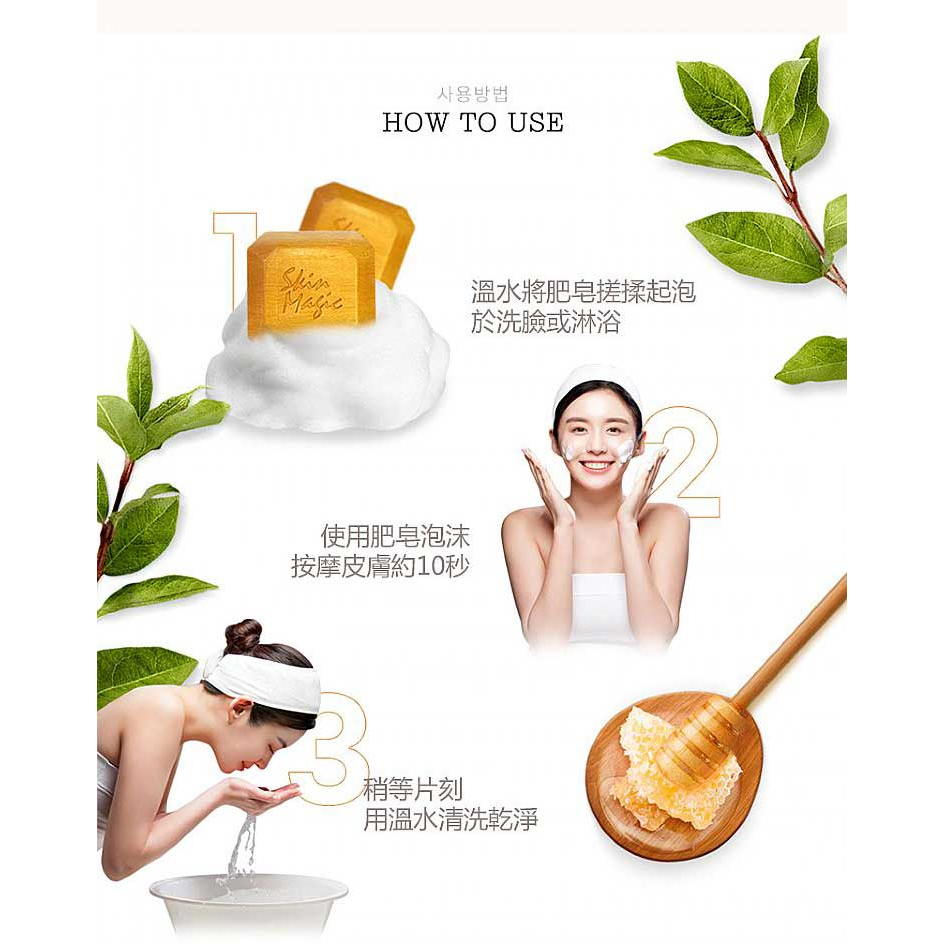 사용방법
HOW TO USE

1

Skin Magic

溫水將肥皂搓揉起泡
於洗臉或淋浴

2

使用肥皂泡沫
按摩皮膚約10秒

3

稍等片刻
用溫水清洗乾淨