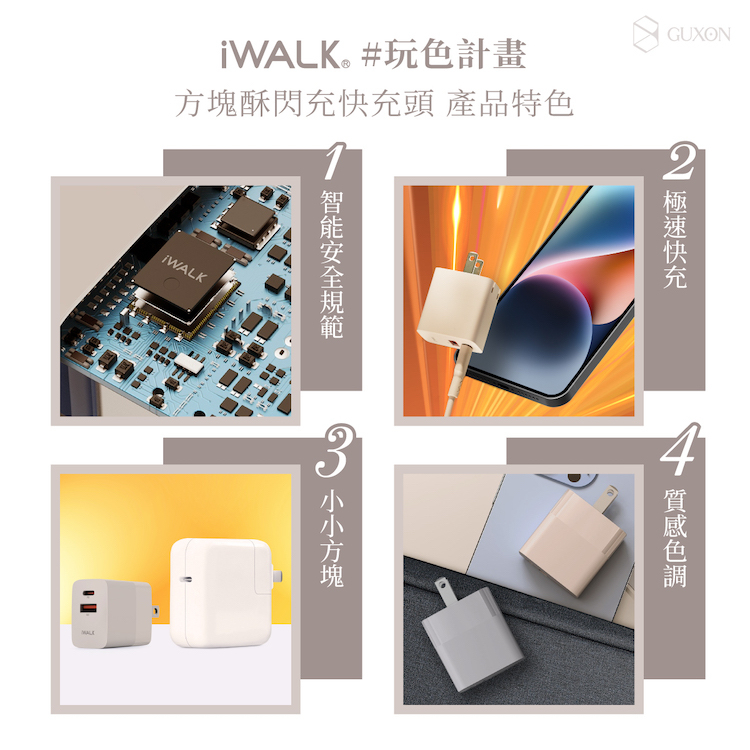 GUXON

iWALK® #玩色計畫

方塊酥閃充快充頭 產品特色

1
智能安全規範

iWALK

2
極速快充

3
小小方塊

iWALK

4
質感色調