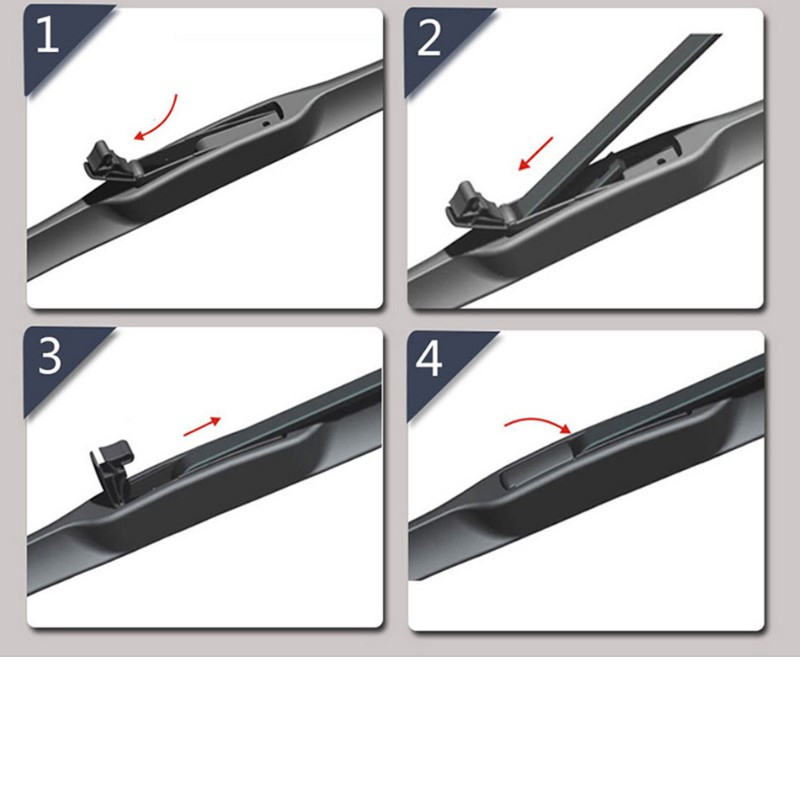 1

2

3

4