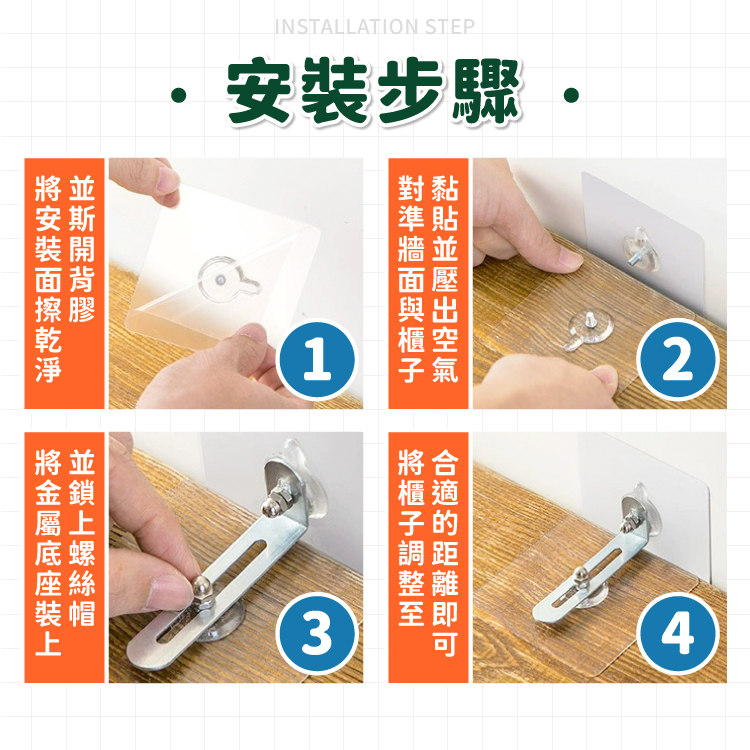 INSTALLATION STEP

· 安裝步驟 ·

將安裝面擦乾淨
並斯開背膠

1

對準牆面與櫃子
黏貼並壓出空氣

2

將金屬底座裝上
並鎖上螺絲帽

3

將櫃子調整至
合適的距離即可

4