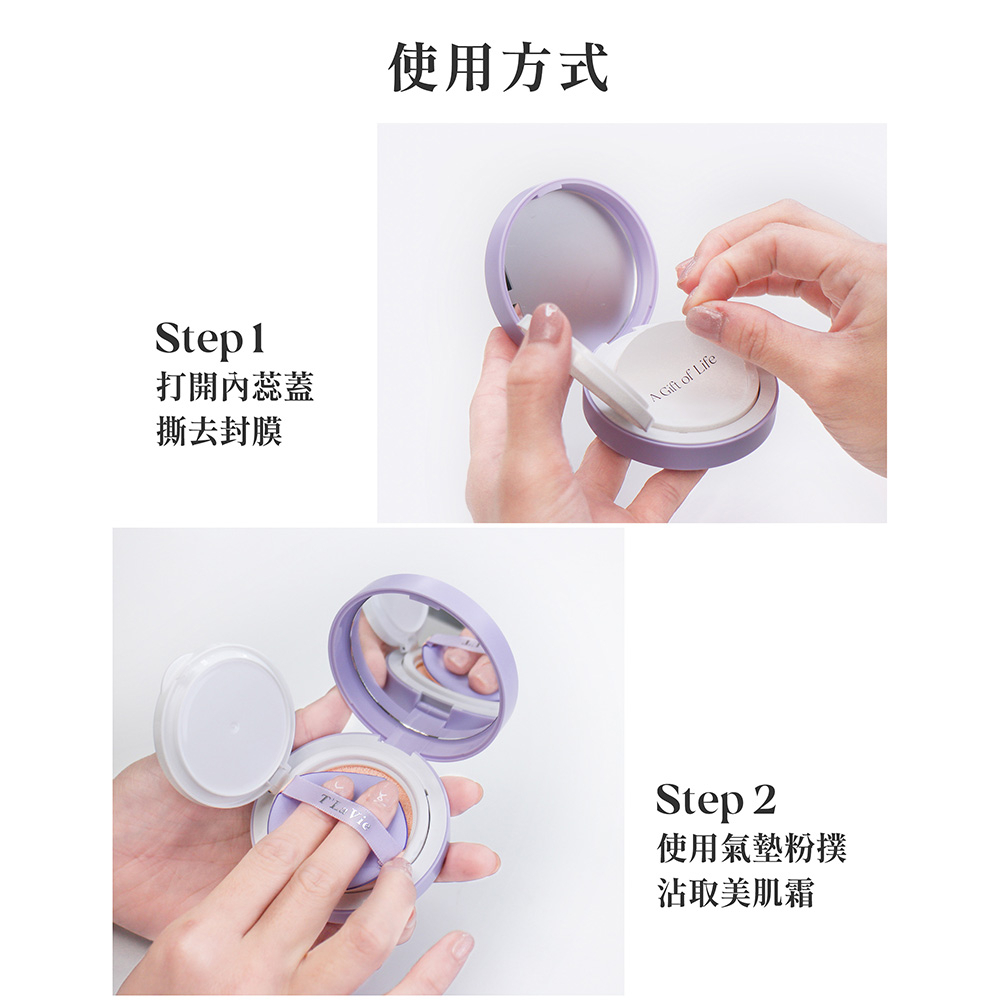 使用方式

Step 1
打開內蕊蓋
撕去封膜

A Gift of Life

TLaVie

Step 2
使用氣墊粉撲
沾取美肌霜