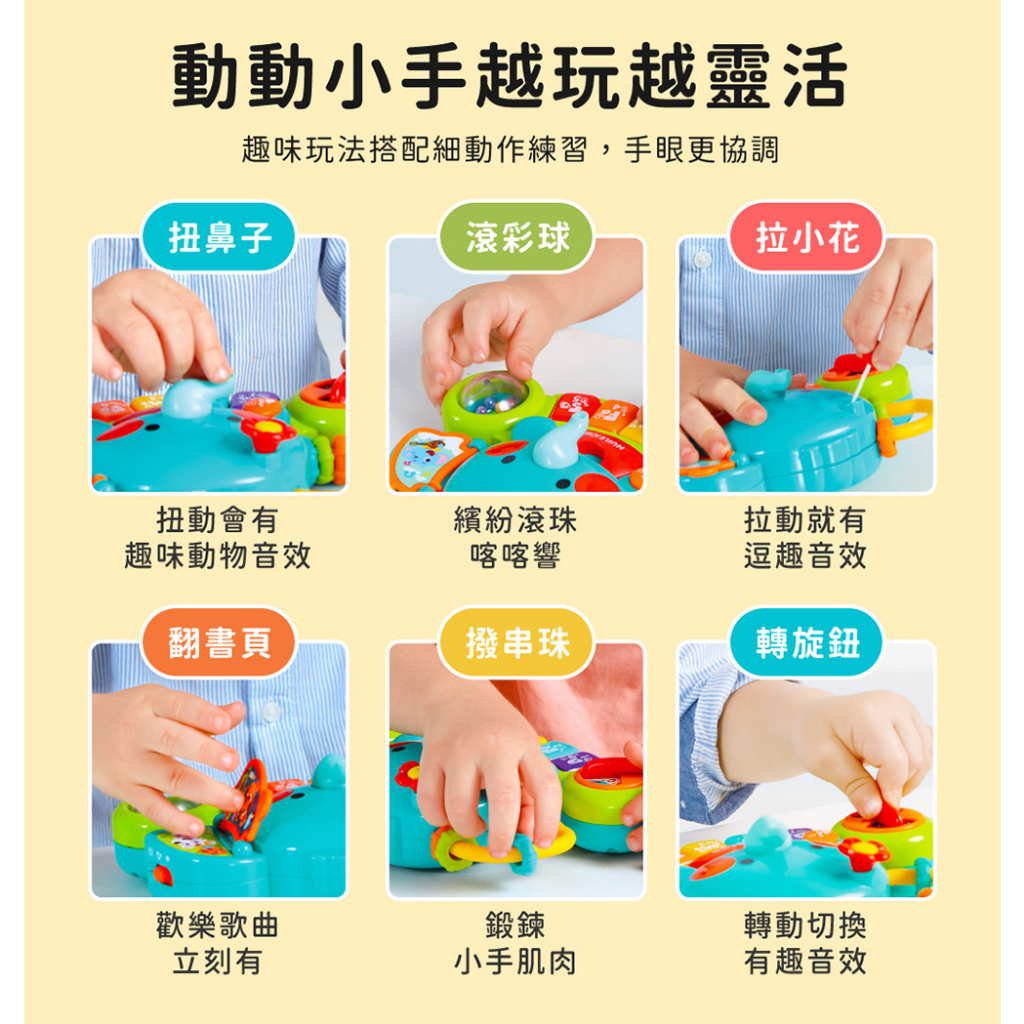 動動小手越玩越靈活

趣味玩法搭配細動作練習，手眼更協調

扭鼻子

扭動會有
趣味動物音效

滾彩球

繽紛滾珠
喀喀響

拉小花

拉動就有
逗趣音效

翻書頁

歡樂歌曲
立刻有

撥串珠

鍛鍊
小手肌肉

轉旋鈕

轉動切換
有趣音效