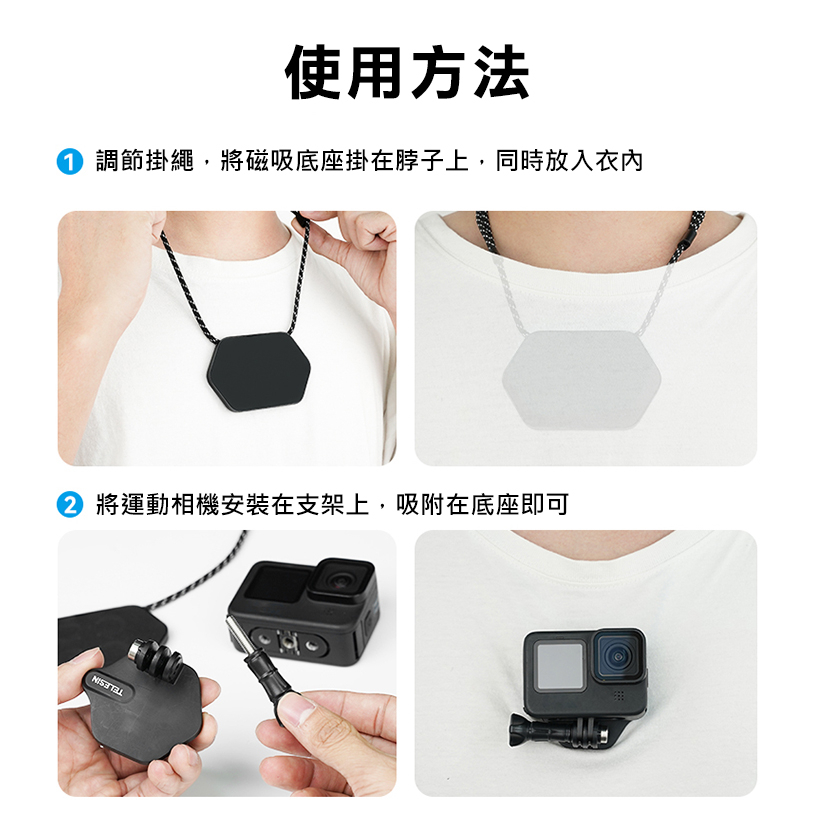 使用方法

1 調節掛繩，將磁吸底座掛在脖子上，同時放入衣內

2 將運動相機安裝在支架上，吸附在底座即可

TELESIN