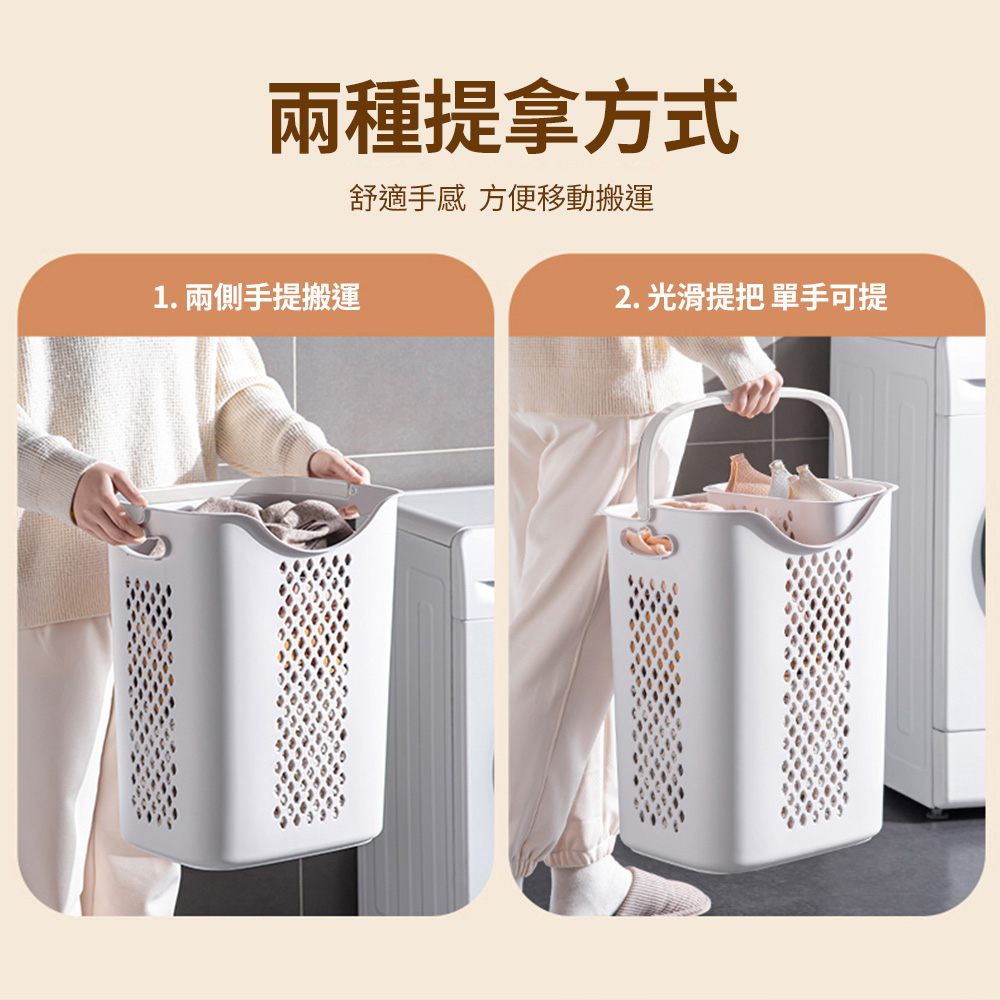 兩種提拿方式

舒適手感 方便移動搬運

1. 兩側手提搬運

2. 光滑提把 單手可提