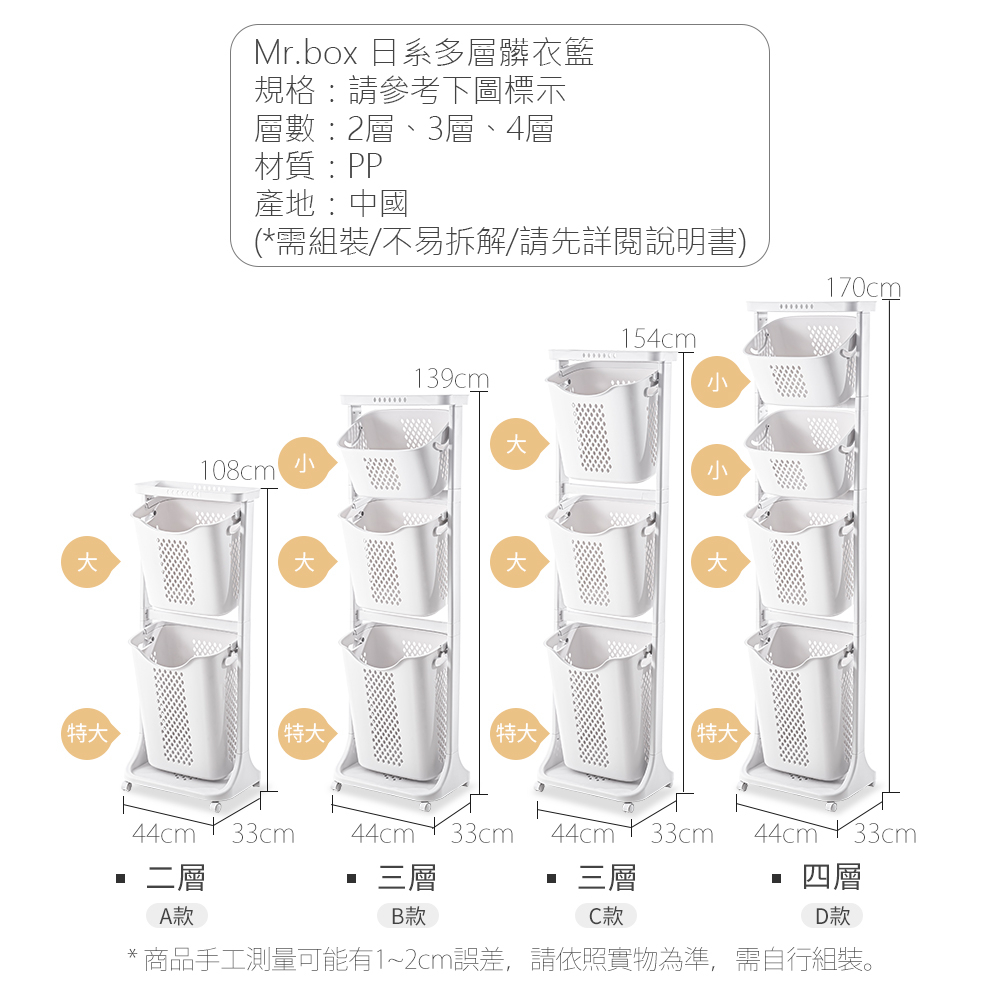 Mr.box 日系多層髒衣籃
規格：請參考下圖標示
層數：2層、3層、4層
材質：PP
產地：中國
(*需組裝/不易拆解/請先詳閱說明書)

108cm
大
特大
44cm 33cm
▪ 二層
A款

139cm
小
大
特大
44cm 33cm
▪ 三層
B款

154cm
大
大
特大
44cm 33cm
▪ 三層
C款

170cm
小
小
大
特大
44cm 33cm
▪ 四層
D款

* 商品手工測量可能有1~2cm誤差，請依照實物為準，需自行組裝。