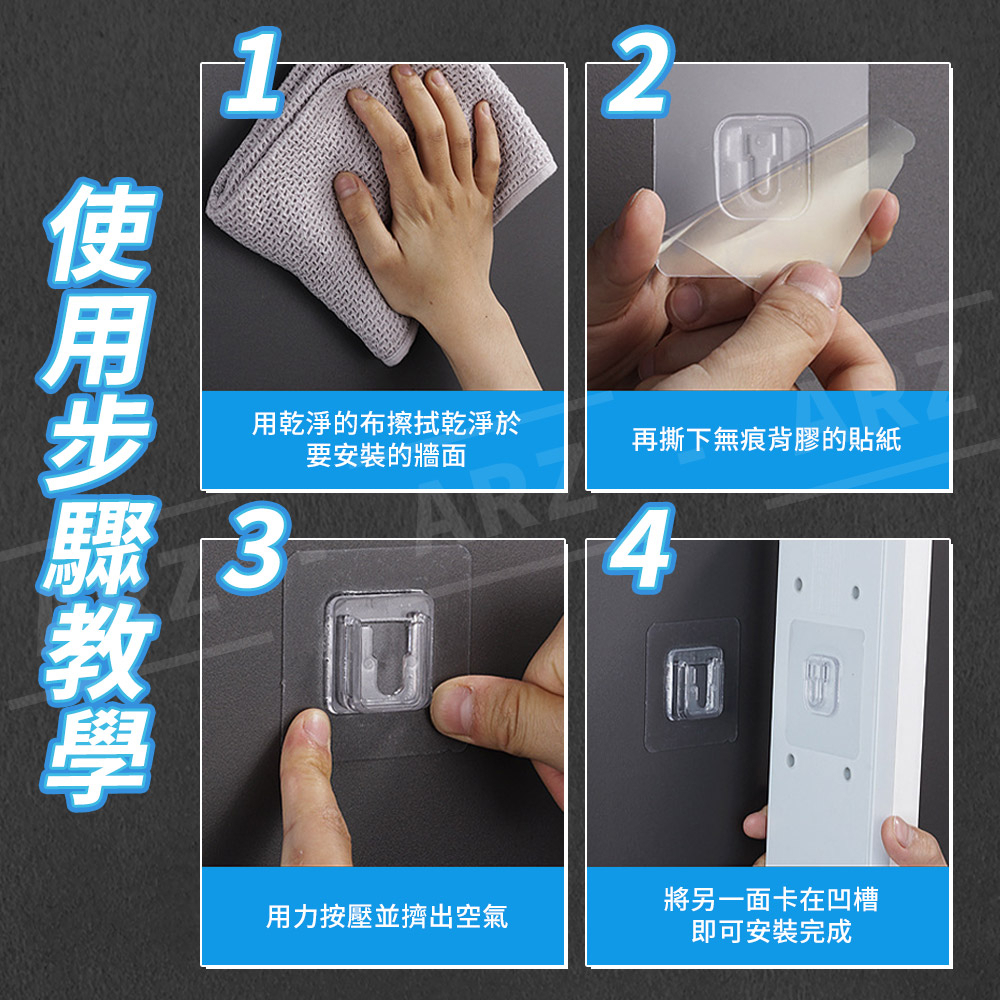 使用步驟教學

1
用乾淨的布擦拭乾淨於要安裝的牆面

2
再撕下無痕背膠的貼紙

3
用力按壓並擠出空氣

4
將另一面卡在凹槽即可安裝完成

ARZ