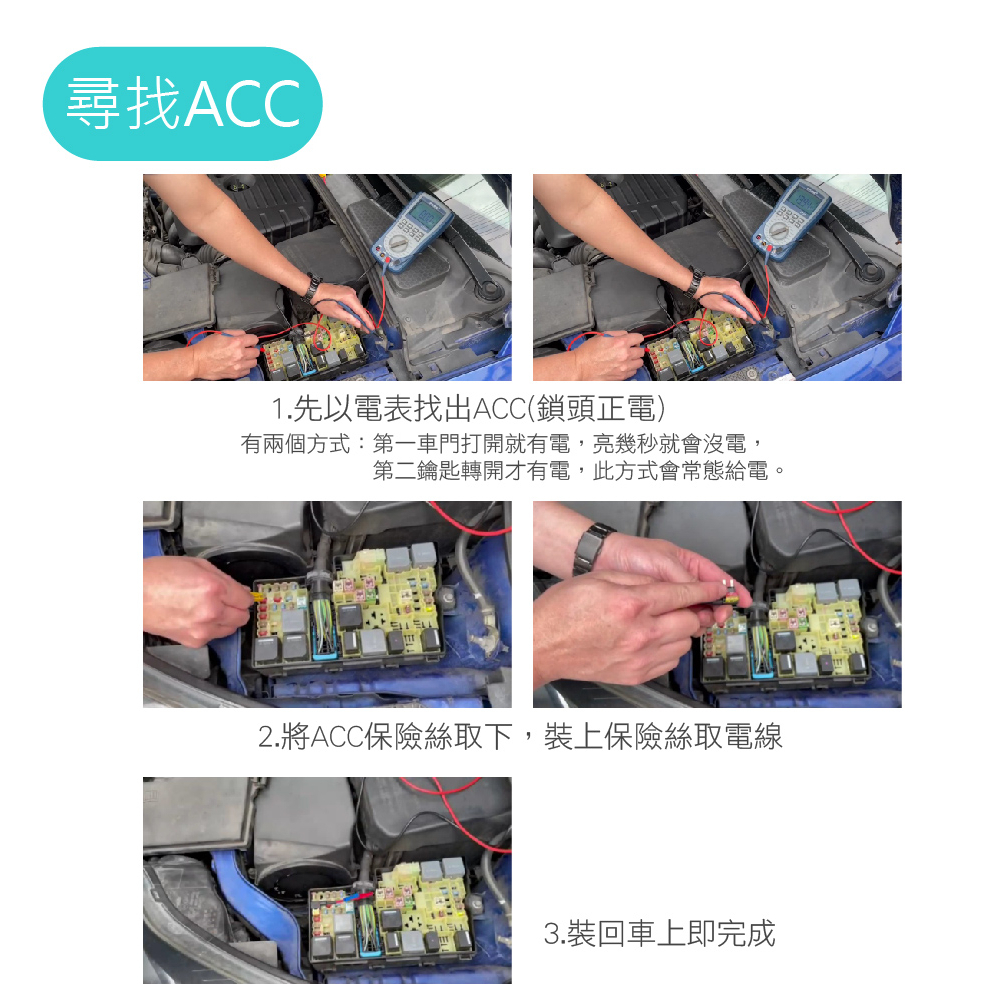 尋找ACC

1.先以電表找出ACC(鎖頭正電)
有兩個方式：第一車門打開就有電，亮幾秒就會沒電，
第二鑰匙轉開才有電，此方式會常態給電。

2.將ACC保險絲取下，裝上保險絲取電線

3.裝回車上即完成