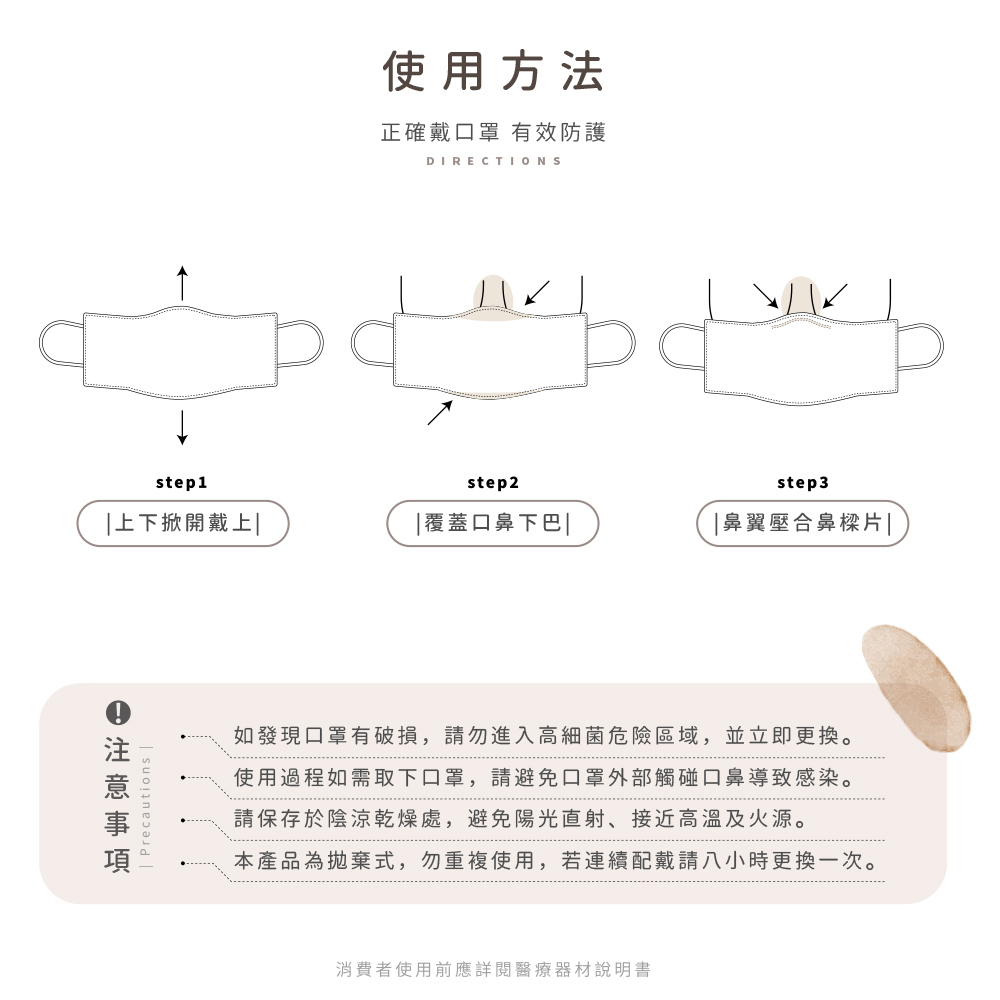 使用方法

正確戴口罩 有效防護

DIRECTIONS

step1

|上下掀開戴上|

step2

|覆蓋口鼻下巴|

step3

|鼻翼壓合鼻樑片|

注意事項 | Precautions |

如發現口罩有破損，請勿進入高細菌危險區域，並立即更換。

使用過程如需取下口罩，請避免口罩外部觸碰口鼻導致感染。

請保存於陰涼乾燥處，避免陽光直射、接近高溫及火源。

本產品為拋棄式，勿重複使用，若連續配戴請八小時更換一次。

消費者使用前應詳閱醫療器材說明書