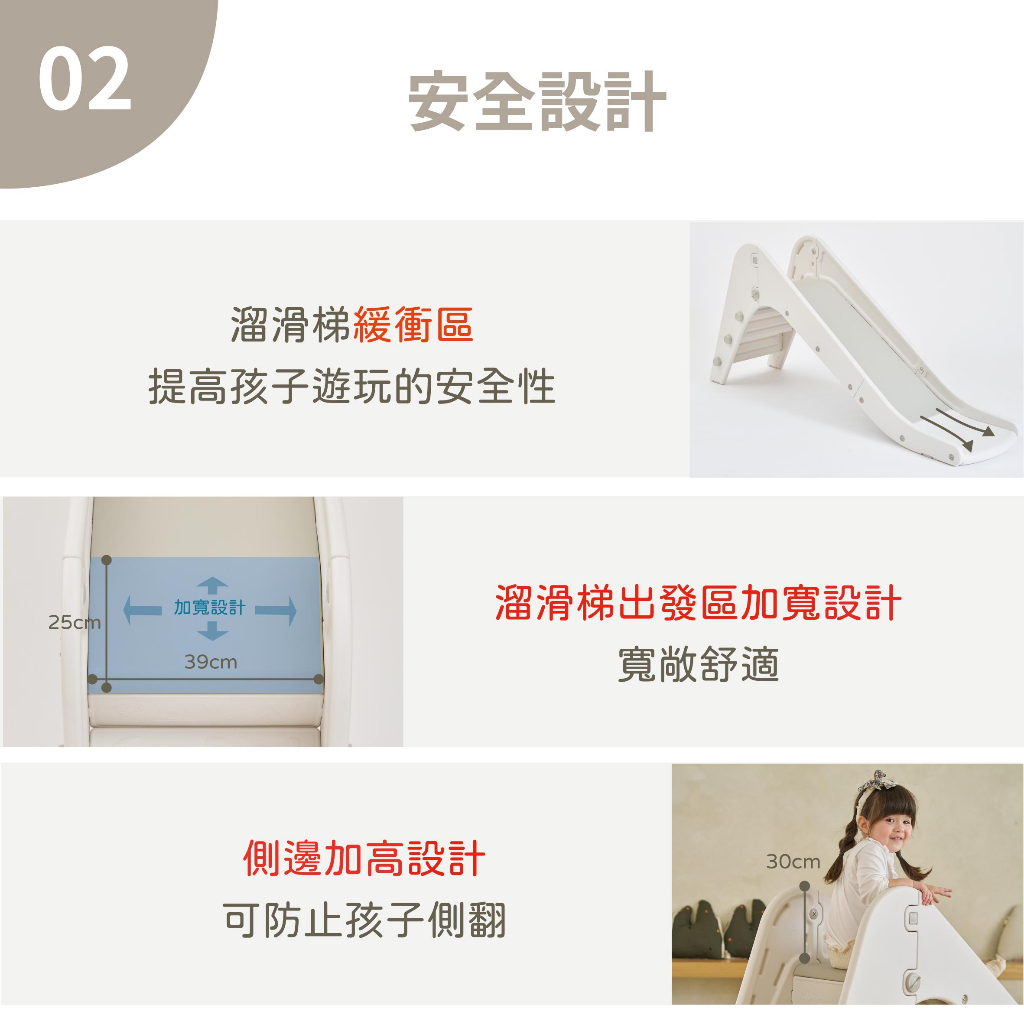 02

安全設計

溜滑梯緩衝區
提高孩子遊玩的安全性

25cm
加寬設計
39cm

溜滑梯出發區加寬設計
寬敞舒適

側邊加高設計
可防止孩子側翻

30cm