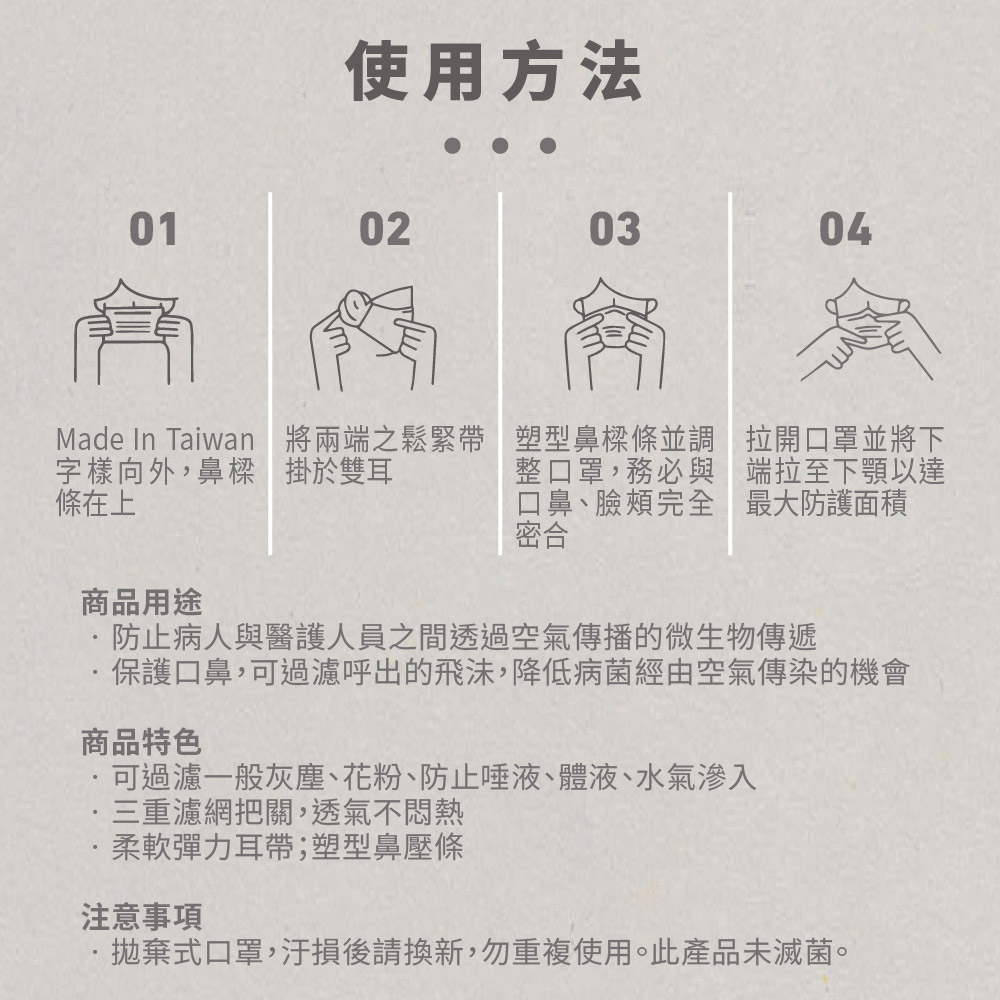 使用方法

01

Made In Taiwan 字樣向外，鼻樑條在上

02

將兩端之鬆緊帶掛於雙耳

03

塑型鼻樑條並調整口罩，務必與口鼻、臉頰完全密合

04

拉開口罩並將下端拉至下顎以達最大防護面積

商品用途
· 防止病人與醫護人員之間透過空氣傳播的微生物傳遞
· 保護口鼻，可過濾呼出的飛沫，降低病菌經由空氣傳染的機會

商品特色
· 可過濾一般灰塵、花粉、防止唾液、體液、水氣滲入
· 三重濾網把關，透氣不悶熱
· 柔軟彈力耳帶；塑型鼻壓條

注意事項
· 拋棄式口罩，汙損後請換新，勿重複使用。此產品未滅菌。