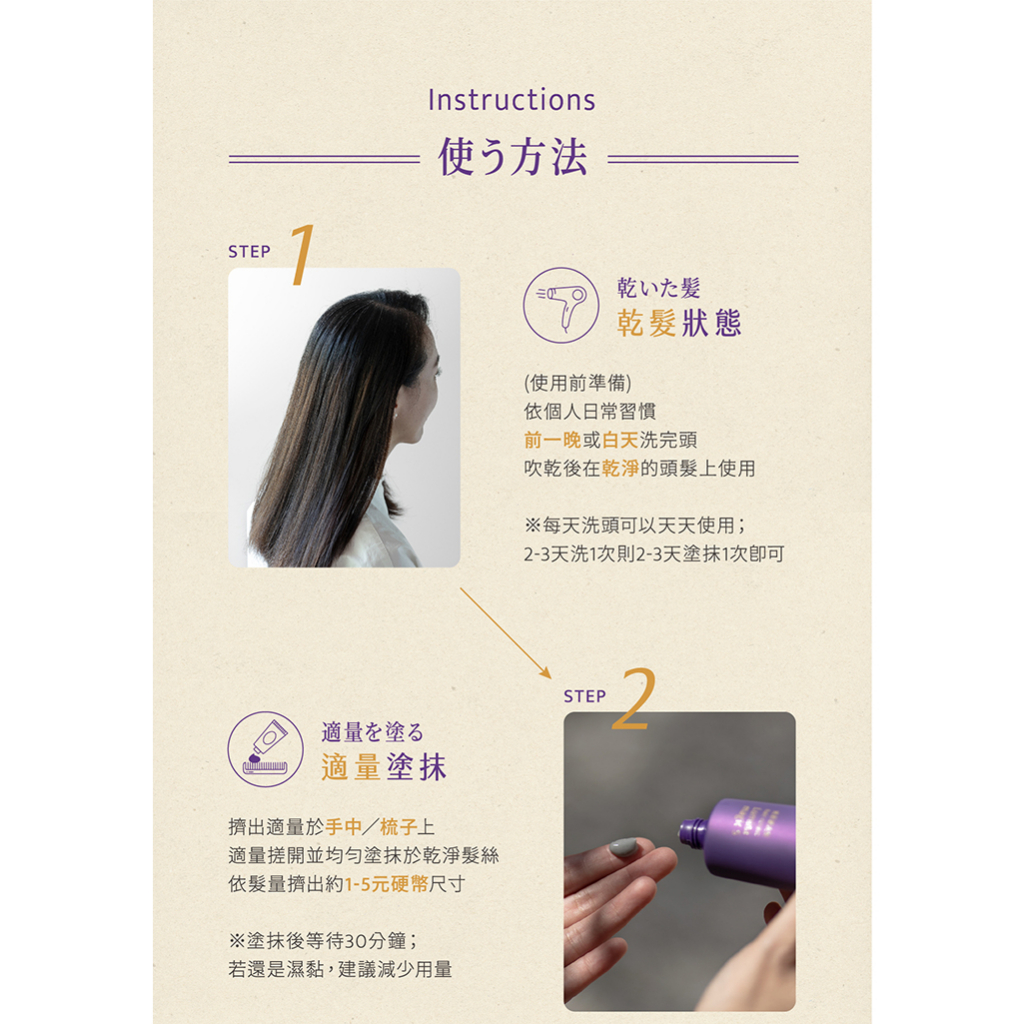 Instructions
使う方法

STEP 1

乾いた髪
乾髮狀態

(使用前準備)
依個人日常習慣
前一晚或白天洗完頭
吹乾後在乾淨的頭髮上使用

※每天洗頭可以天天使用；
2-3天洗1次則2-3天塗抹1次即可

STEP 2

適量を塗る
適量塗抹

擠出適量於手中／梳子上
適量搓開並均勻塗抹於乾淨髮絲
依髮量擠出約1-5元硬幣尺寸

※塗抹後等待30分鐘；
若還是濕黏，建議減少用量