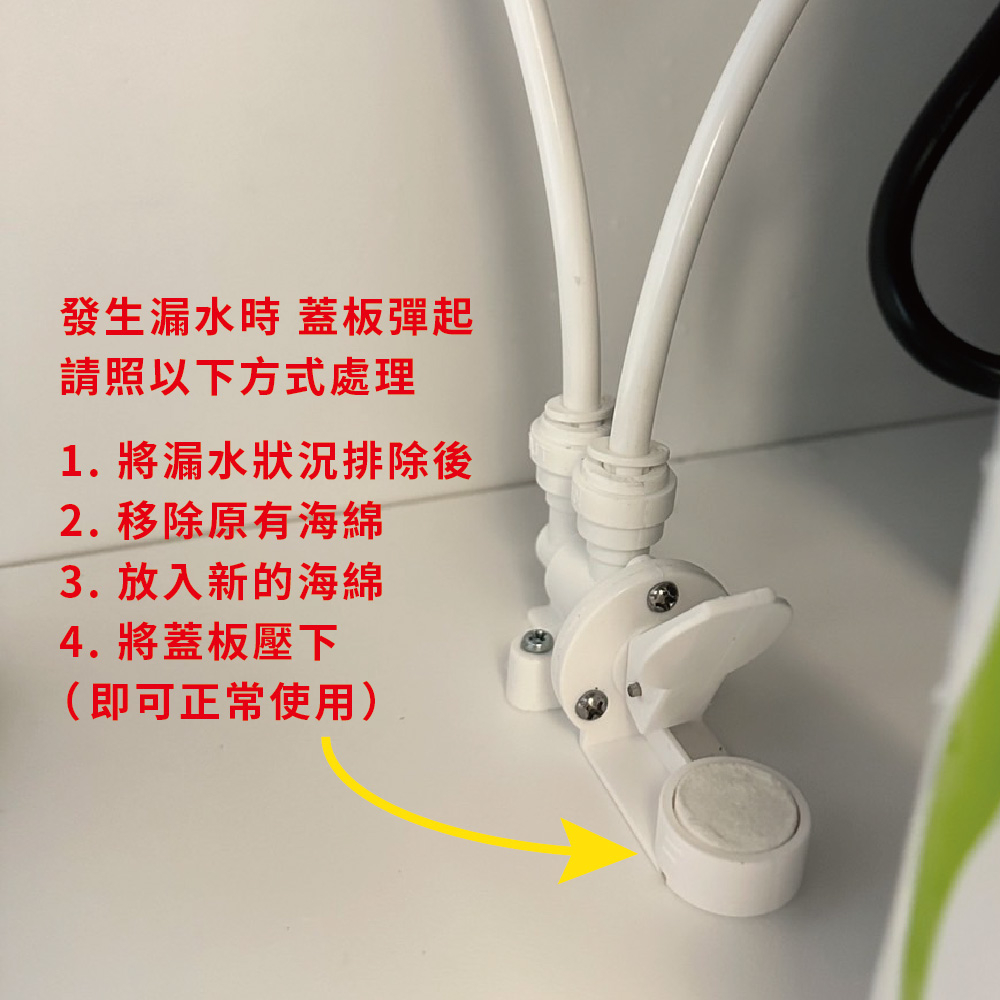 發生漏水時 蓋板彈起
請照以下方式處理

1. 將漏水狀況排除後
2. 移除原有海綿
3. 放入新的海綿
4. 將蓋板壓下
（即可正常使用）