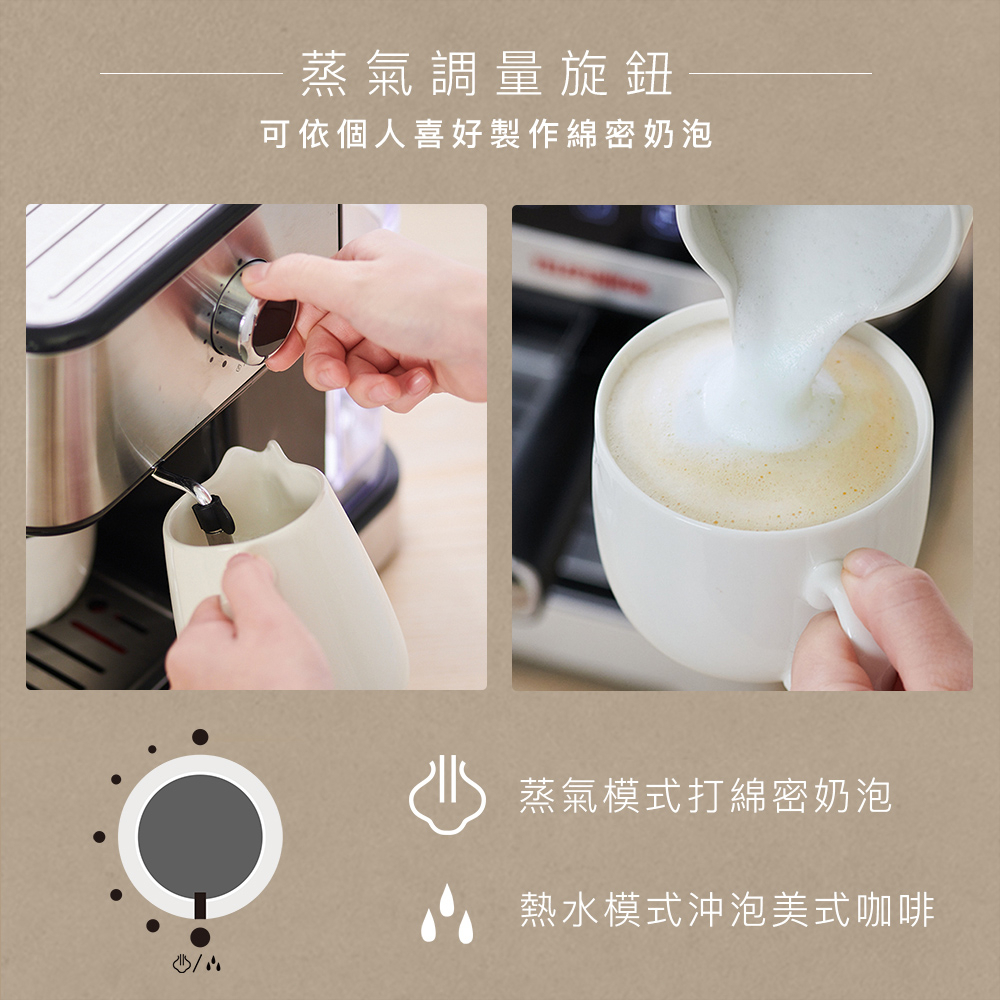 蒸氣調量旋鈕

可依個人喜好製作綿密奶泡

蒸氣模式打綿密奶泡

熱水模式沖泡美式咖啡