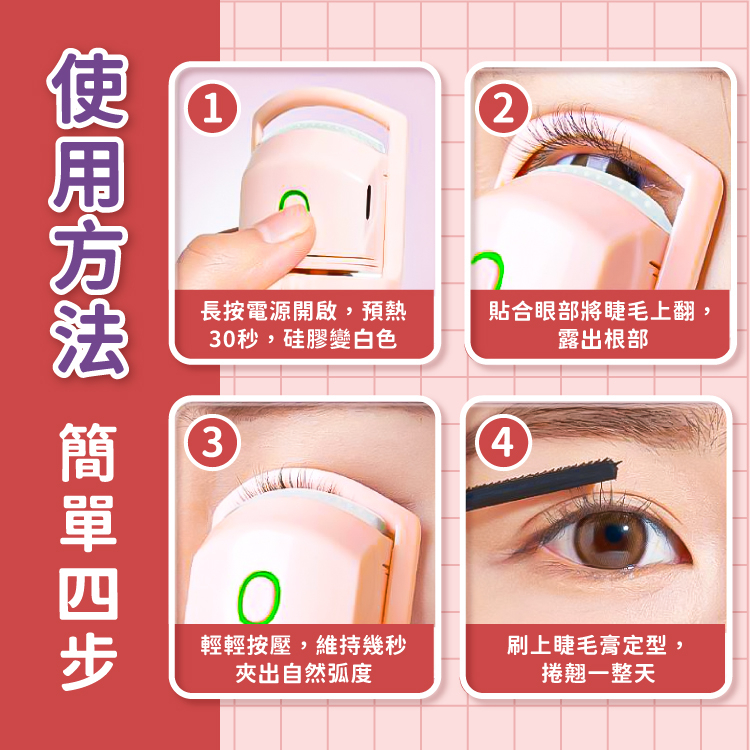 使用方法

簡單四步

1
長按電源開啟，預熱30秒，硅膠變白色

2
貼合眼部將睫毛上翻，露出根部

3
輕輕按壓，維持幾秒夾出自然弧度

4
刷上睫毛膏定型，捲翹一整天