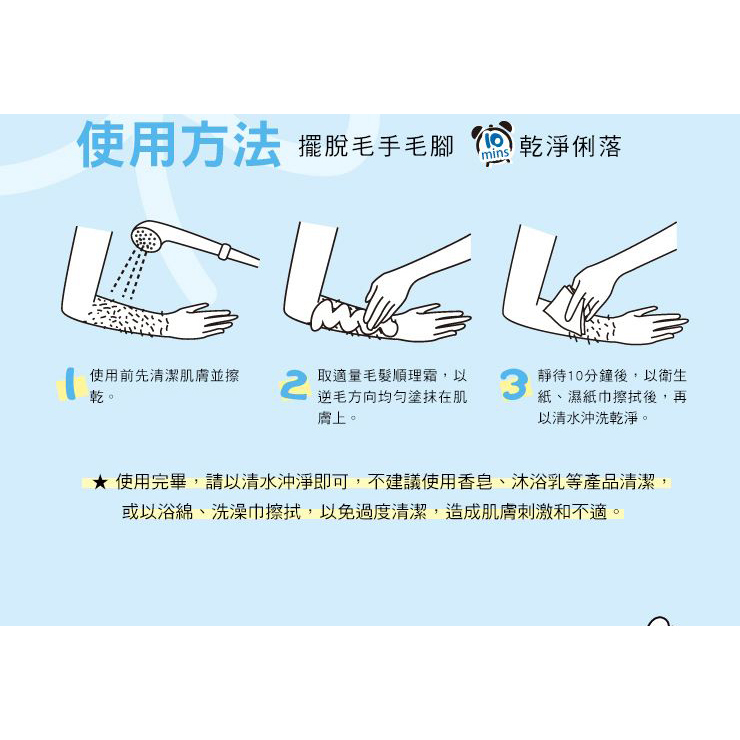 使用方法 擺脫毛手毛腳 10 mins 乾淨俐落

1 使用前先清潔肌膚並擦乾。

2 取適量毛髮順理霜，以逆毛方向均勻塗抹在肌膚上。

3 靜待10分鐘後，以衛生紙、濕紙巾擦拭後，再以清水沖洗乾淨。

★ 使用完畢，請以清水沖淨即可，不建議使用香皂、沐浴乳等產品清潔，或以浴綿、洗澡巾擦拭，以免過度清潔，造成肌膚刺激和不適。