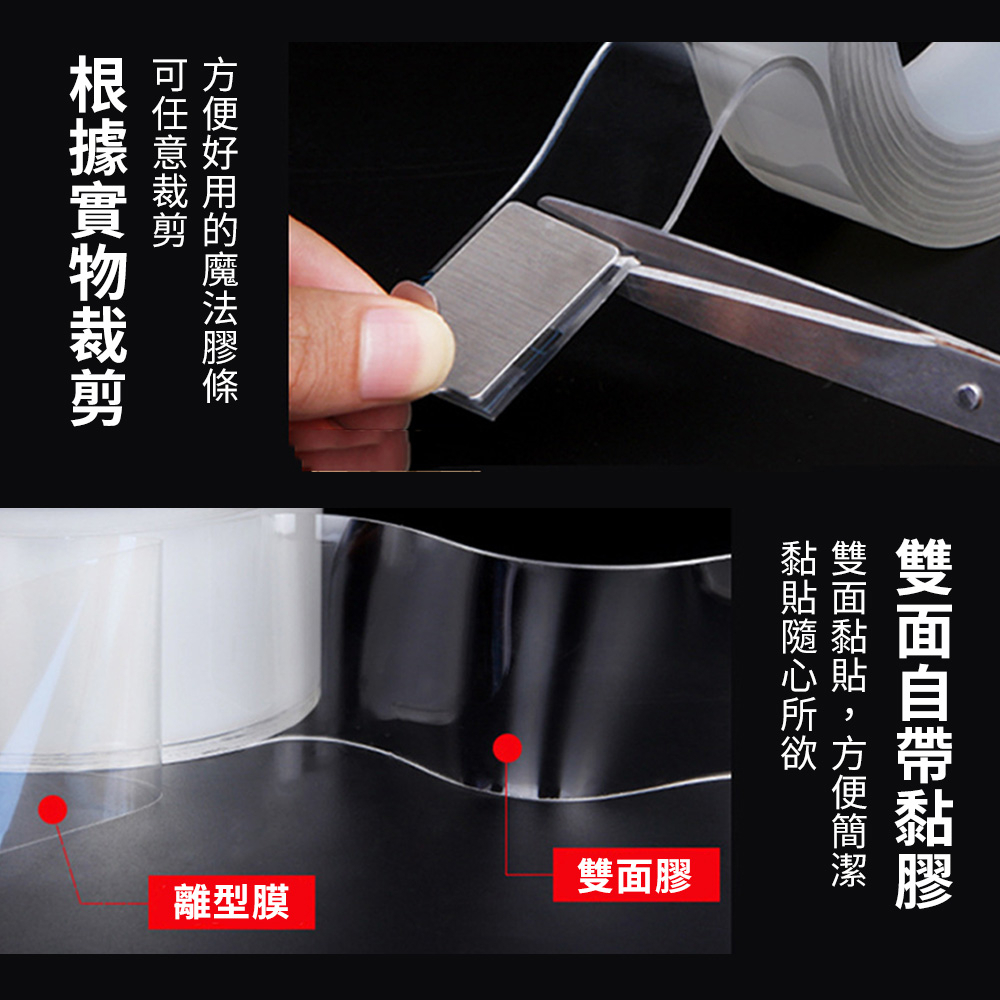 根據實物裁剪

方便好用的魔法膠條
可任意裁剪

雙面自帶黏膠

雙面黏貼，方便簡潔
黏貼隨心所欲

離型膜

雙面膠