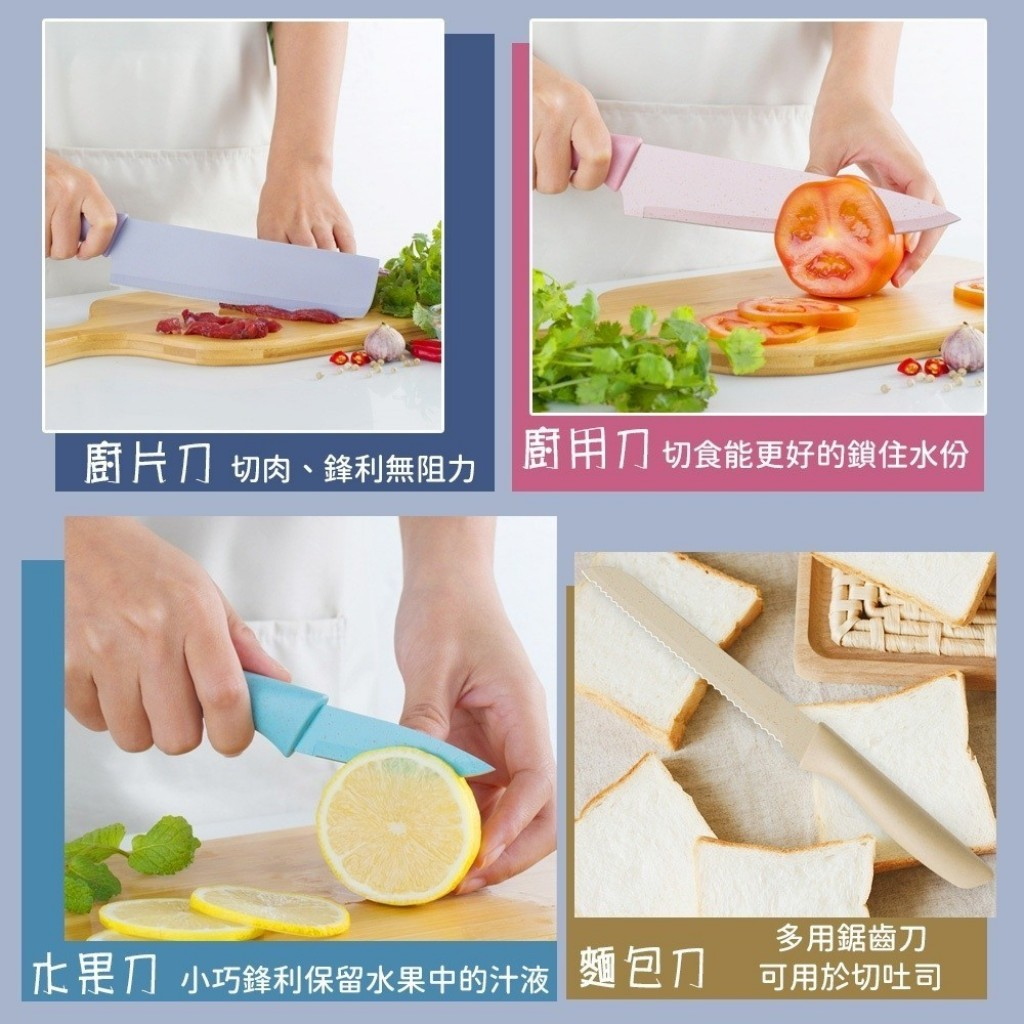 廚片刀 切肉、鋒利無阻力

廚用刀 切食能更好的鎖住水份

水果刀 小巧鋒利保留水果中的汁液

麵包刀 多用鋸齒刀
可用於切吐司