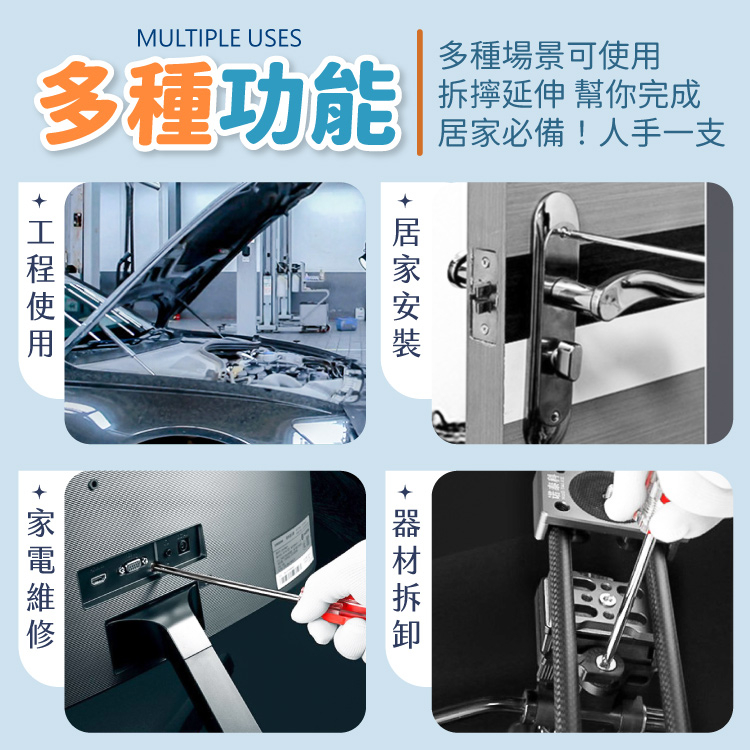 MULTIPLE USES
多種功能

多種場景可使用
拆擰延伸 幫你完成
居家必備！人手一支

工程使用

居家安裝

家電維修

器材拆卸