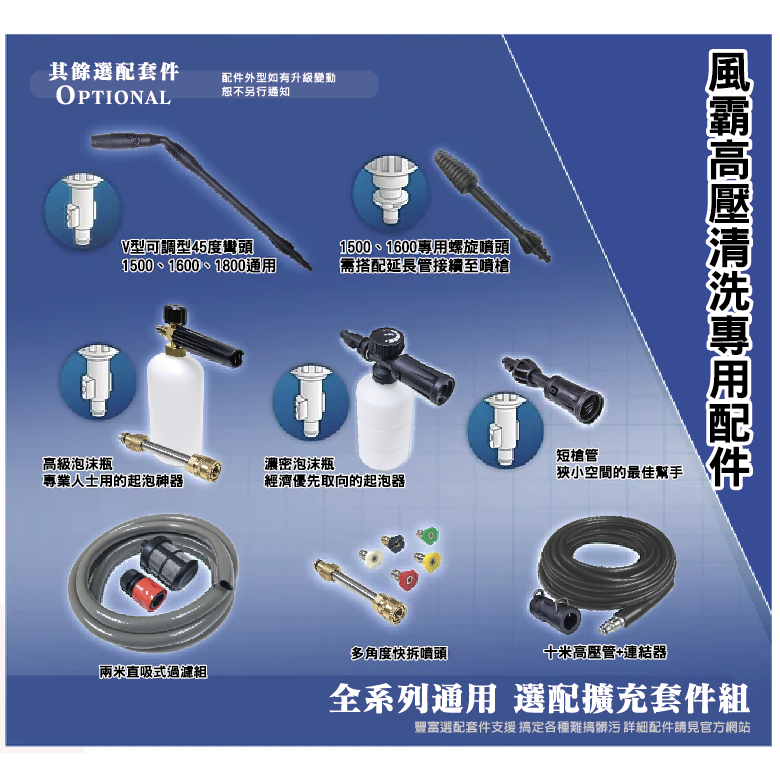 其餘選配套件
OPTIONAL

配件外型如有升級變動
恕不另行通知

風霸高壓清洗專用配件

V型可調型45度彎頭
1500、1600、1800通用

1500、1600專用螺旋噴頭
需搭配延長管接續至噴槍

高級泡沫瓶
專業人士用的起泡神器

濃密泡沫瓶
經濟優先取向的起泡器

短槍管
狹小空間的最佳幫手

兩米直吸式過濾組

多角度快拆噴頭

十米高壓管+連結器

全系列通用 選配擴充套件組
豐富選配套件支援 搞定各種難搞髒污 詳細配件請見官方網站