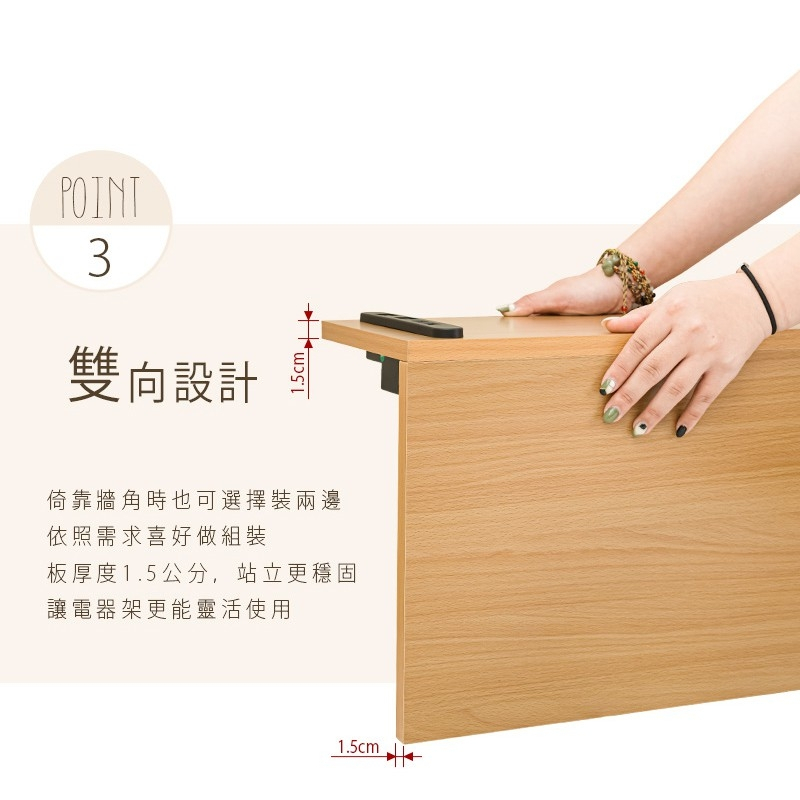 POINT
3

雙向設計

1.5cm

倚靠牆角時也可選擇裝兩邊
依照需求喜好做組裝
板厚度1.5公分，站立更穩固
讓電器架更能靈活使用

1.5cm