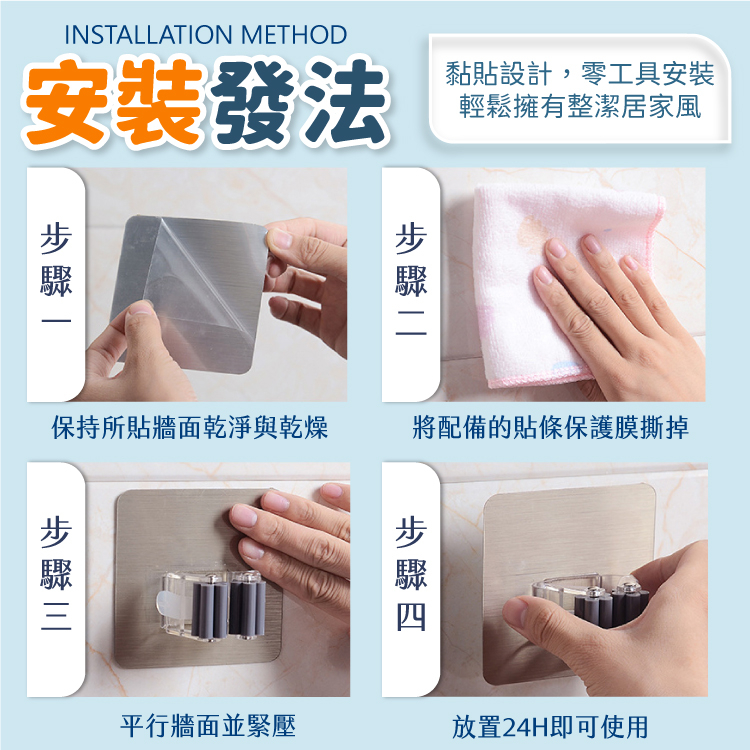 INSTALLATION METHOD
安裝發法

黏貼設計，零工具安裝
輕鬆擁有整潔居家風

步驟一

保持所貼牆面乾淨與乾燥

步驟二

將配備的貼條保護膜撕掉

步驟三

平行牆面並緊壓

步驟四

放置24H即可使用