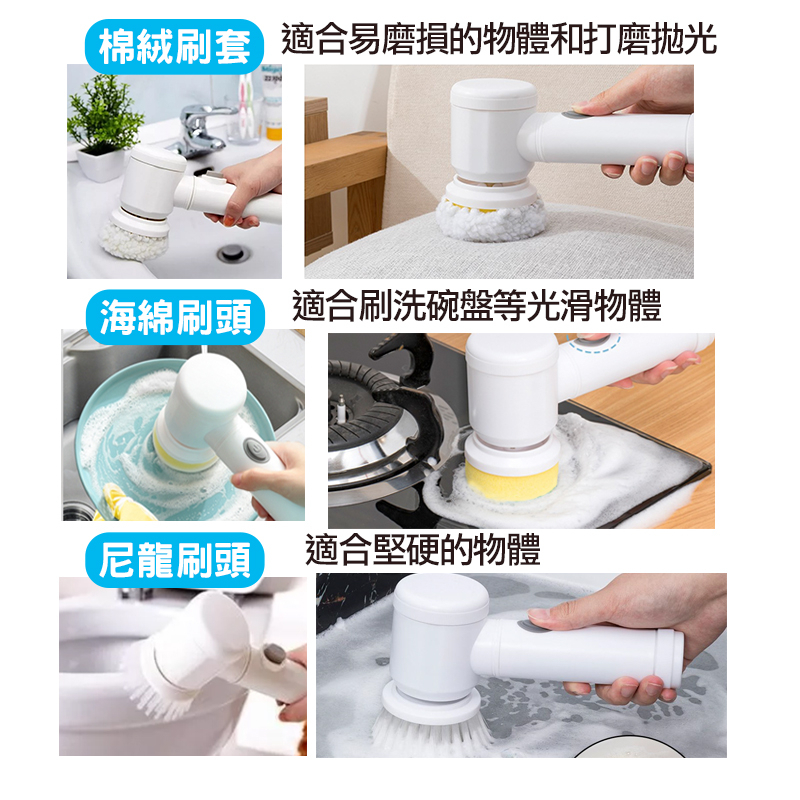 棉絨刷套 適合易磨損的物體和打磨拋光

海綿刷頭 適合刷洗碗盤等光滑物體

尼龍刷頭 適合堅硬的物體