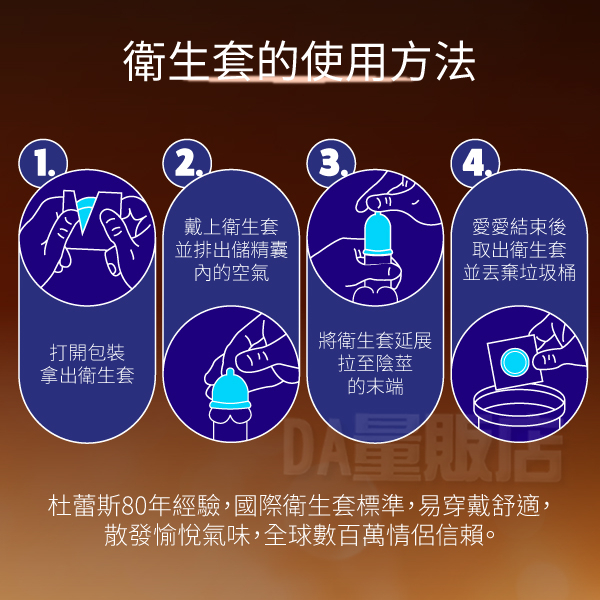 衛生套的使用方法

1.

打開包裝
拿出衛生套

2.

戴上衛生套
並排出儲精囊
內的空氣

3.

將衛生套延展
拉至陰莖
的末端

4.

愛愛結束後
取出衛生套
並丟棄垃圾桶

DA量販店

杜蕾斯80年經驗，國際衛生套標準，易穿戴舒適，散發愉悅氣味，全球數百萬情侶信賴。