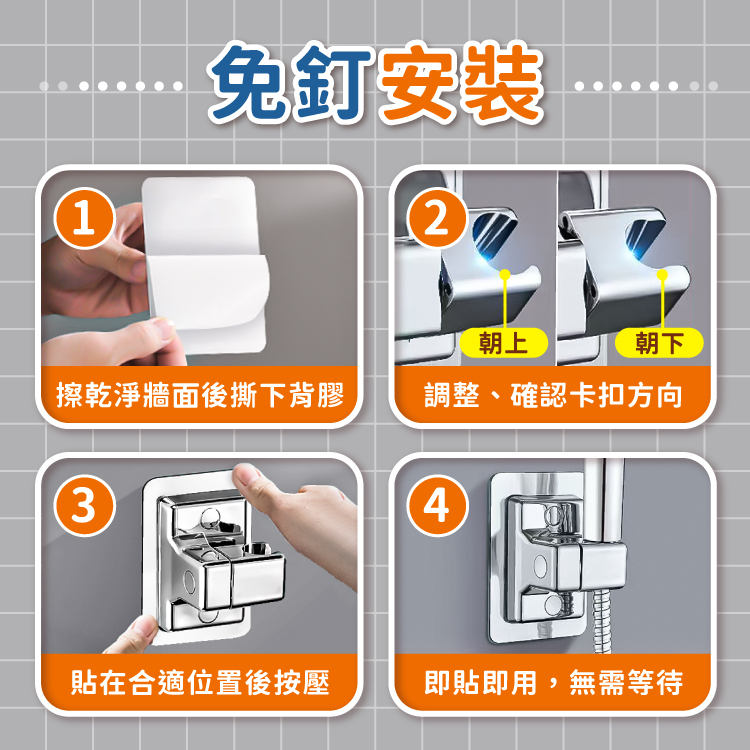 免釘安裝

1
擦乾淨牆面後撕下背膠

2
朝上
朝下
調整、確認卡扣方向

3
貼在合適位置後按壓

4
即貼即用，無需等待