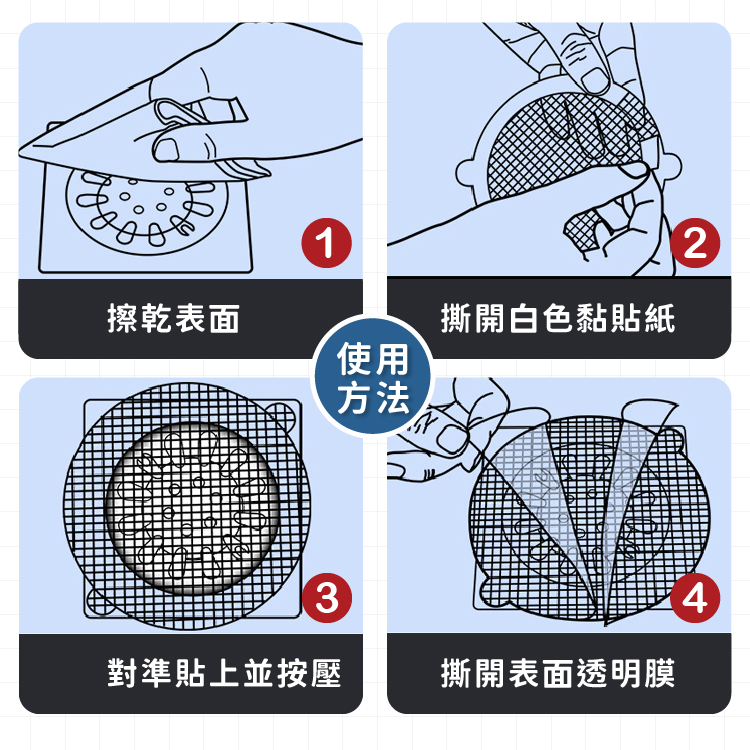 1
擦乾表面

2
撕開白色黏貼紙

使用方法

3
對準貼上並按壓

4
撕開表面透明膜