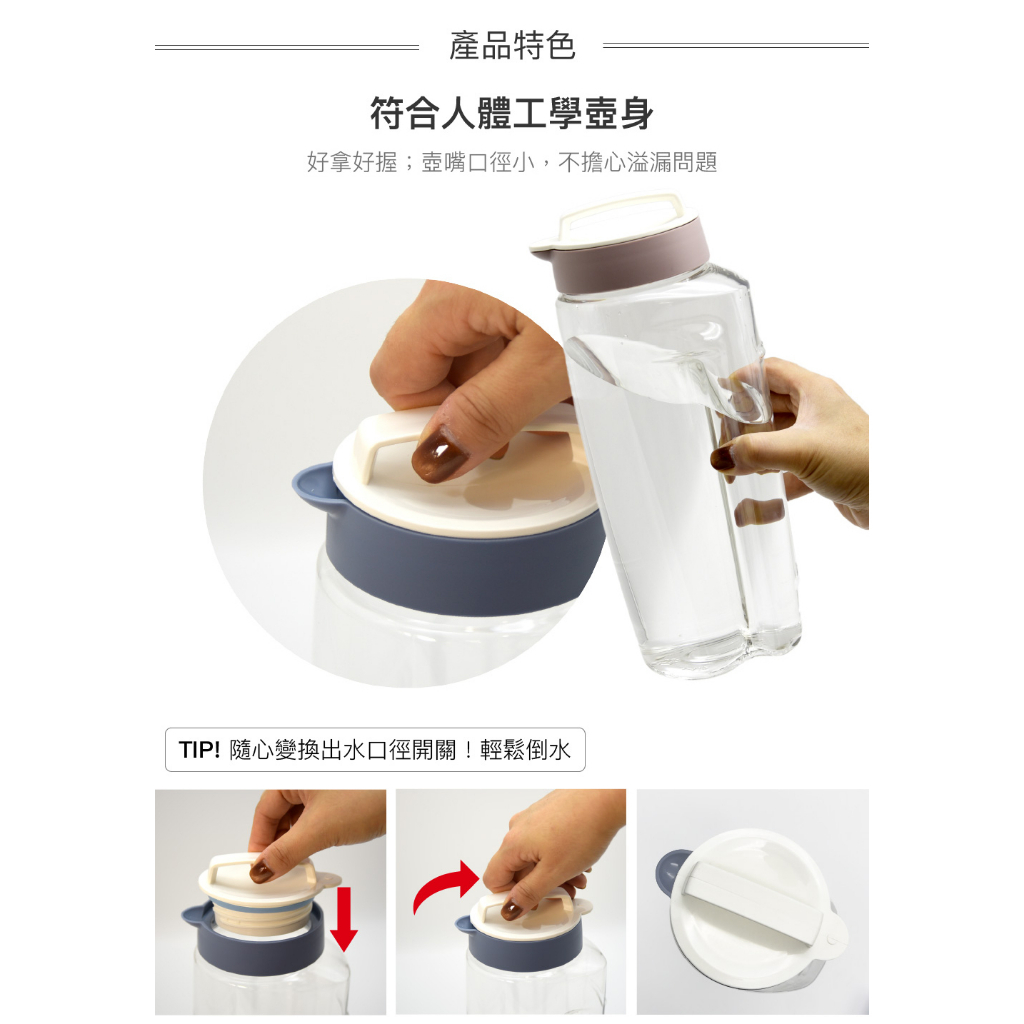 產品特色

符合人體工學壺身

好拿好握；壺嘴口徑小，不擔心溢漏問題

TIP! 隨心變換出水口徑開關！輕鬆倒水