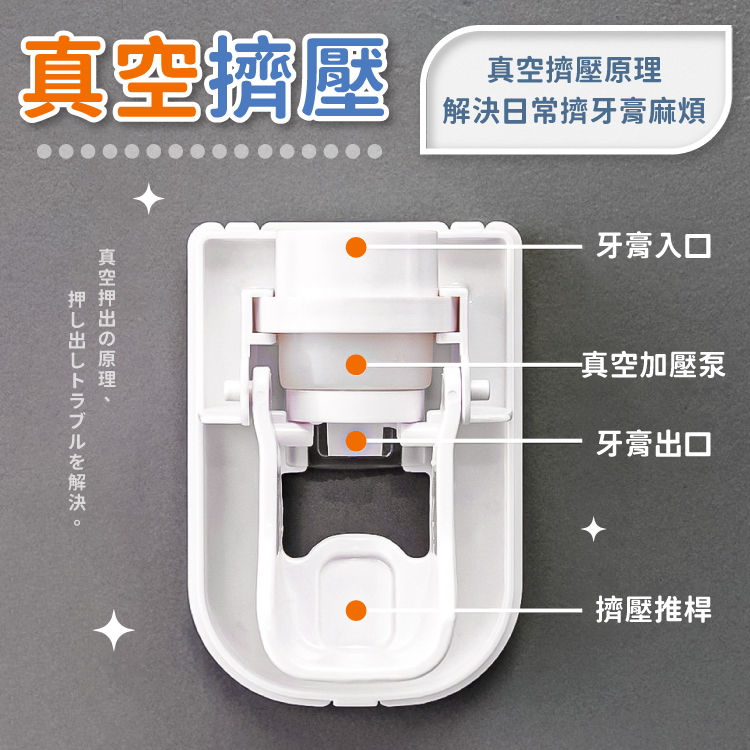 真空擠壓

真空擠壓原理
解決日常擠牙膏麻煩

真空押出の原理、
押し出しトラブルを解決。

牙膏入口

真空加壓泵

牙膏出口

擠壓推桿