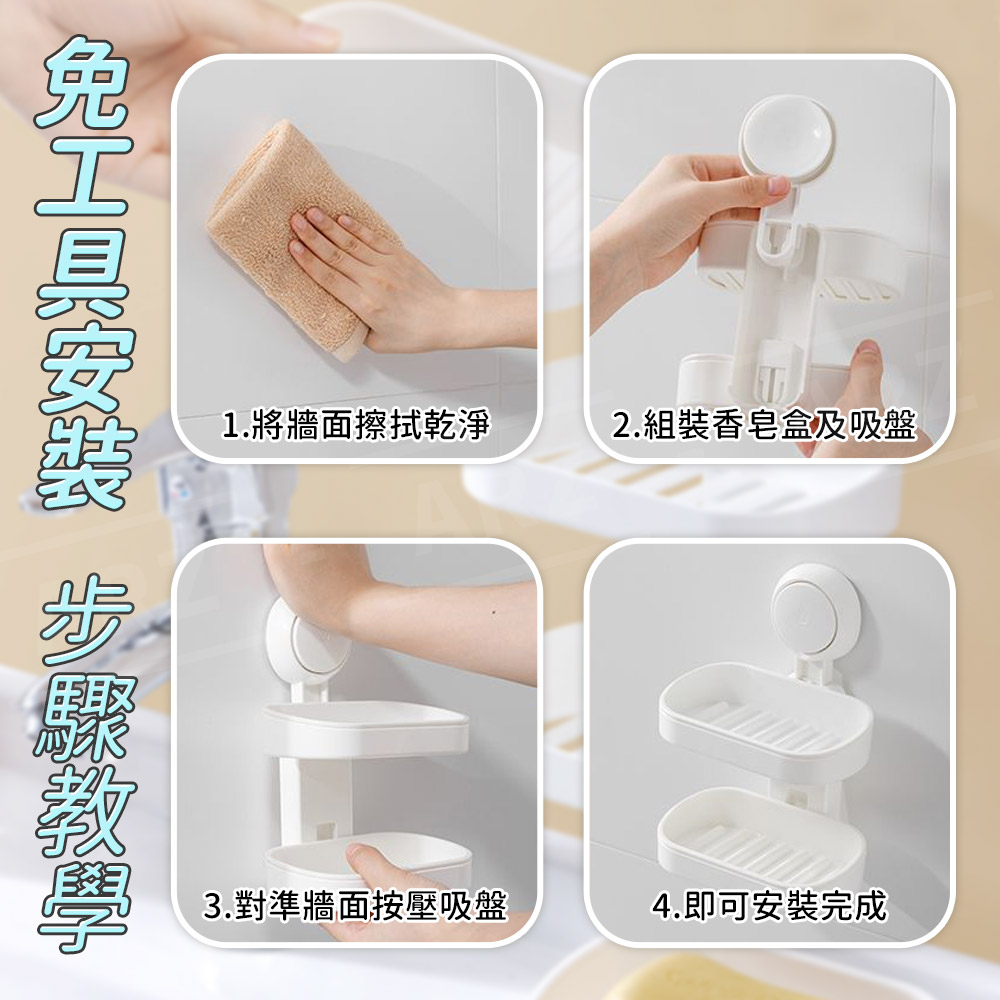 免工具安裝

步驟教學

1.將牆面擦拭乾淨

2.組裝香皂盒及吸盤

3.對準牆面按壓吸盤

4.即可安裝完成