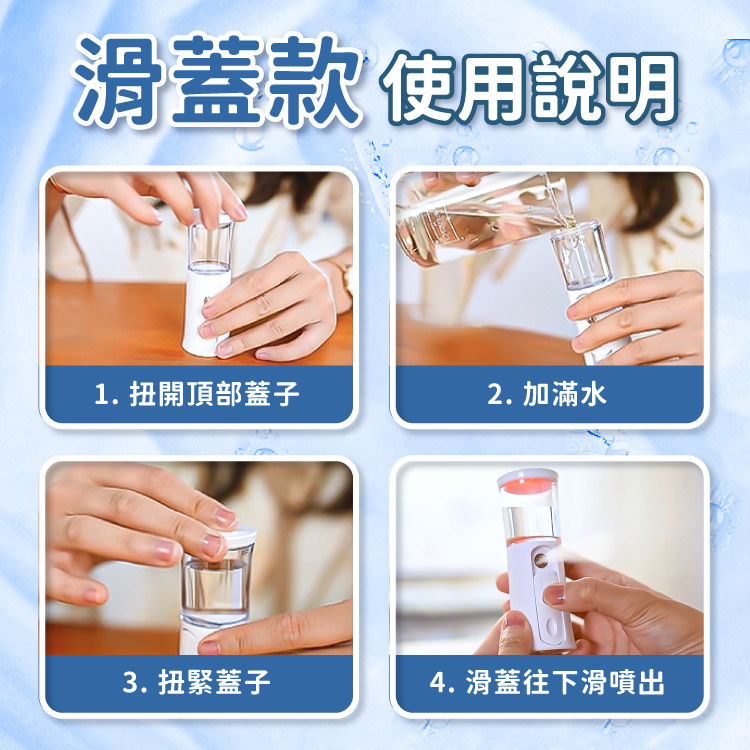 滑蓋款 使用說明

1. 扭開頂部蓋子

2. 加滿水

3. 扭緊蓋子

4. 滑蓋往下滑噴出