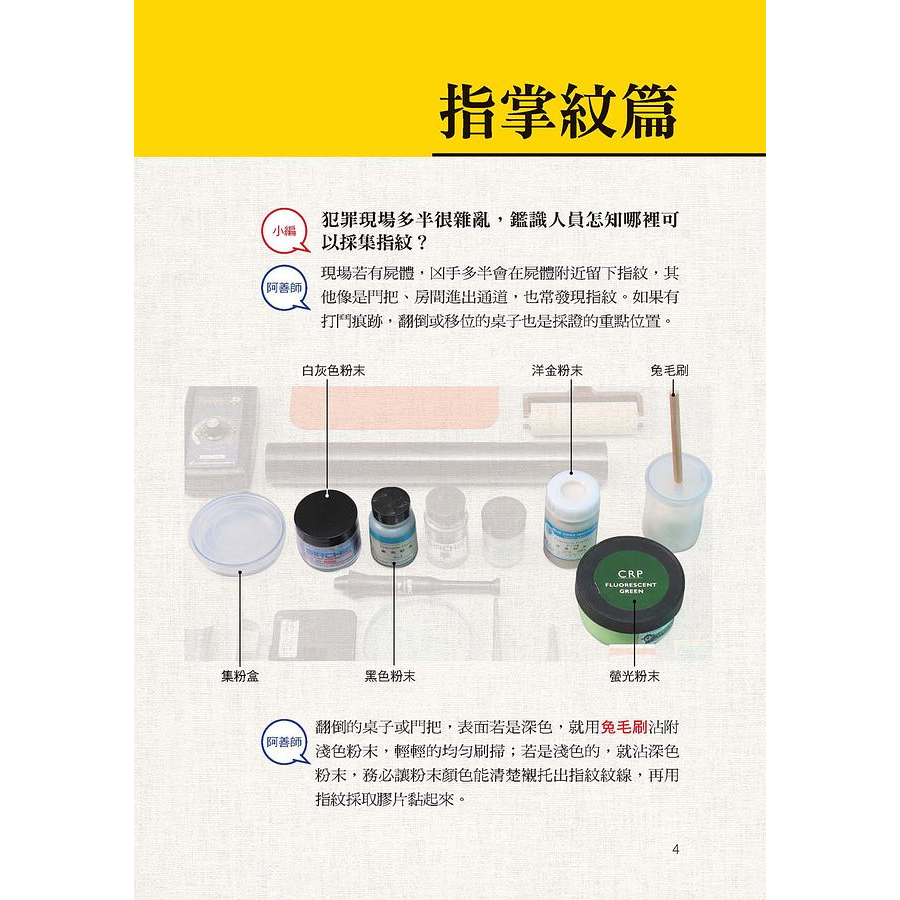 指掌紋篇

小編
犯罪現場多半很雜亂，鑑識人員怎知哪裡可以採集指紋？

阿善師
現場若有屍體，凶手多半會在屍體附近留下指紋，其他像是門把、房間進出通道，也常發現指紋。如果有打鬥痕跡，翻倒或移位的桌子也是採證的重點位置。

白灰色粉末
洋金粉末
兔毛刷
CRP
FLUORESCENT
GREEN
集粉盒
黑色粉末
螢光粉末

阿善師
翻倒的桌子或門把，表面若是深色，就用兔毛刷沾附淺色粉末，輕輕的均勻刷掃；若是淺色的，就沾深色粉末，務必讓粉末顏色能清楚襯托出指紋紋線，再用指紋採取膠片黏起來。

4