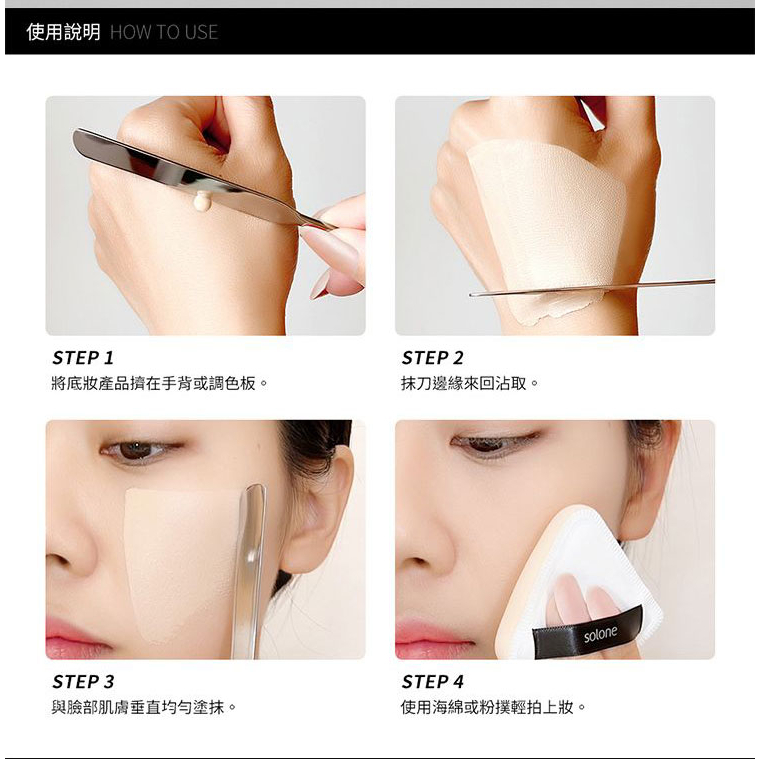 使用說明 HOW TO USE

STEP 1
將底妝產品擠在手背或調色板。

STEP 2
抹刀邊緣來回沾取。

STEP 3
與臉部肌膚垂直均勻塗抹。

solone

STEP 4
使用海綿或粉撲輕拍上妝。