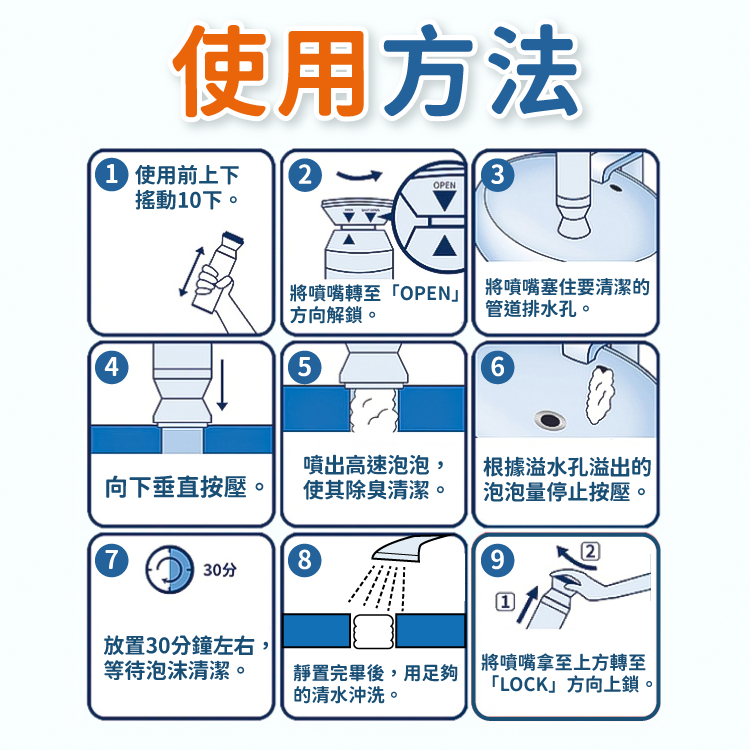 使用方法

1 使用前上下搖動10下。

2 OPEN 將噴嘴轉至「OPEN」方向解鎖。

3 將噴嘴塞住要清潔的管道排水孔。

4 向下垂直按壓。

5 噴出高速泡泡，使其除臭清潔。

6 根據溢水孔溢出的泡泡量停止按壓。

7 30分 放置30分鐘左右，等待泡沫清潔。

8 靜置完畢後，用足夠的清水沖洗。

9 2 1 將噴嘴拿至上方轉至「LOCK」方向上鎖。