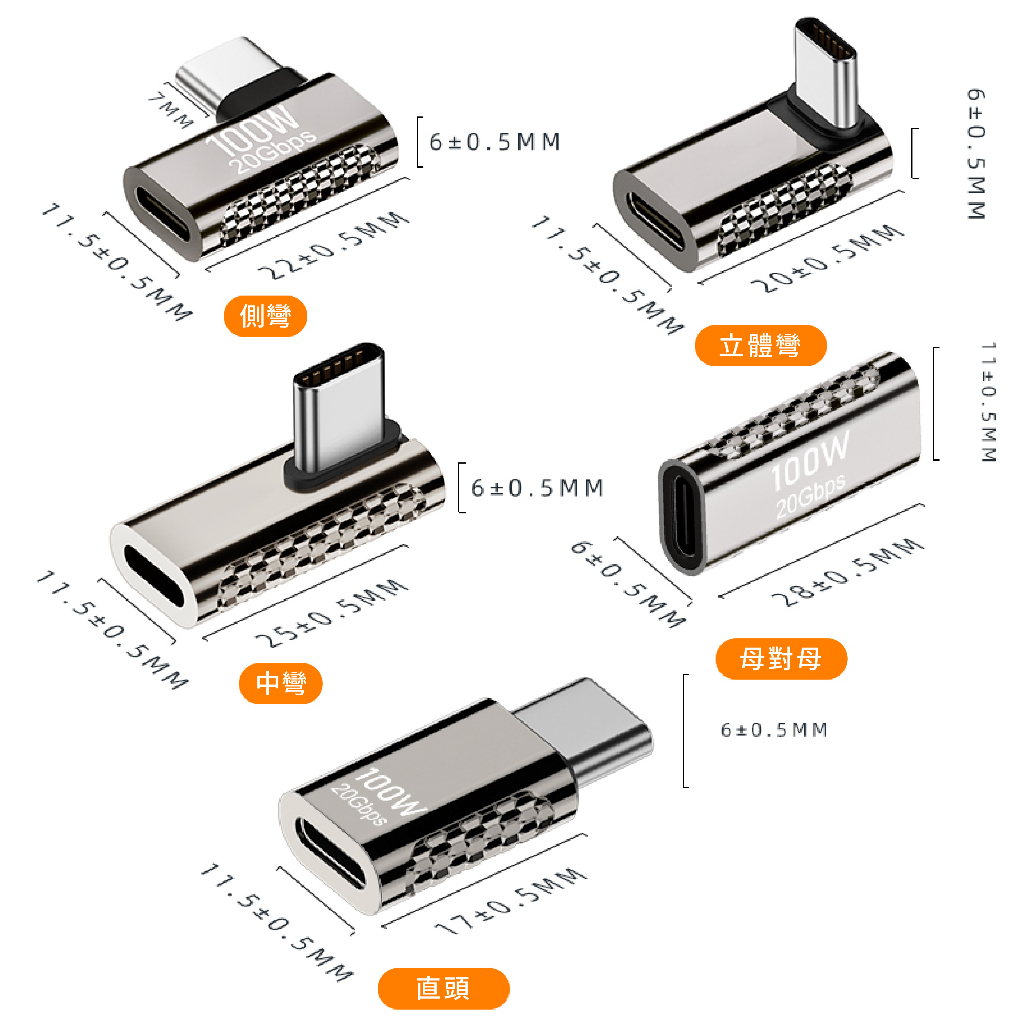 7MM
100W
20Gbps
6±0.5MM
11.5±0.5MM
22±0.5MM
側彎

6±0.5MM
11.5±0.5MM
20±0.5MM
立體彎

6±0.5MM
11.5±0.5MM
25±0.5MM
中彎

11±0.5MM
100W
20Gbps
6±0.5MM
28±0.5MM
母對母

6±0.5MM
100W
20Gbps
11.5±0.5MM
17±0.5MM
直頭