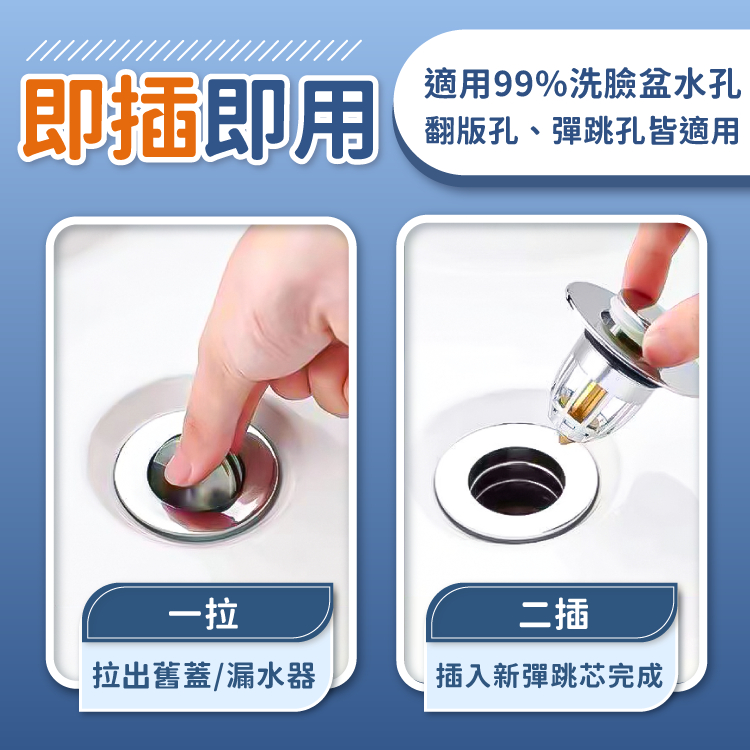 即插即用

適用99%洗臉盆水孔
翻版孔、彈跳孔皆適用

一拉
拉出舊蓋/漏水器

二插
插入新彈跳芯完成