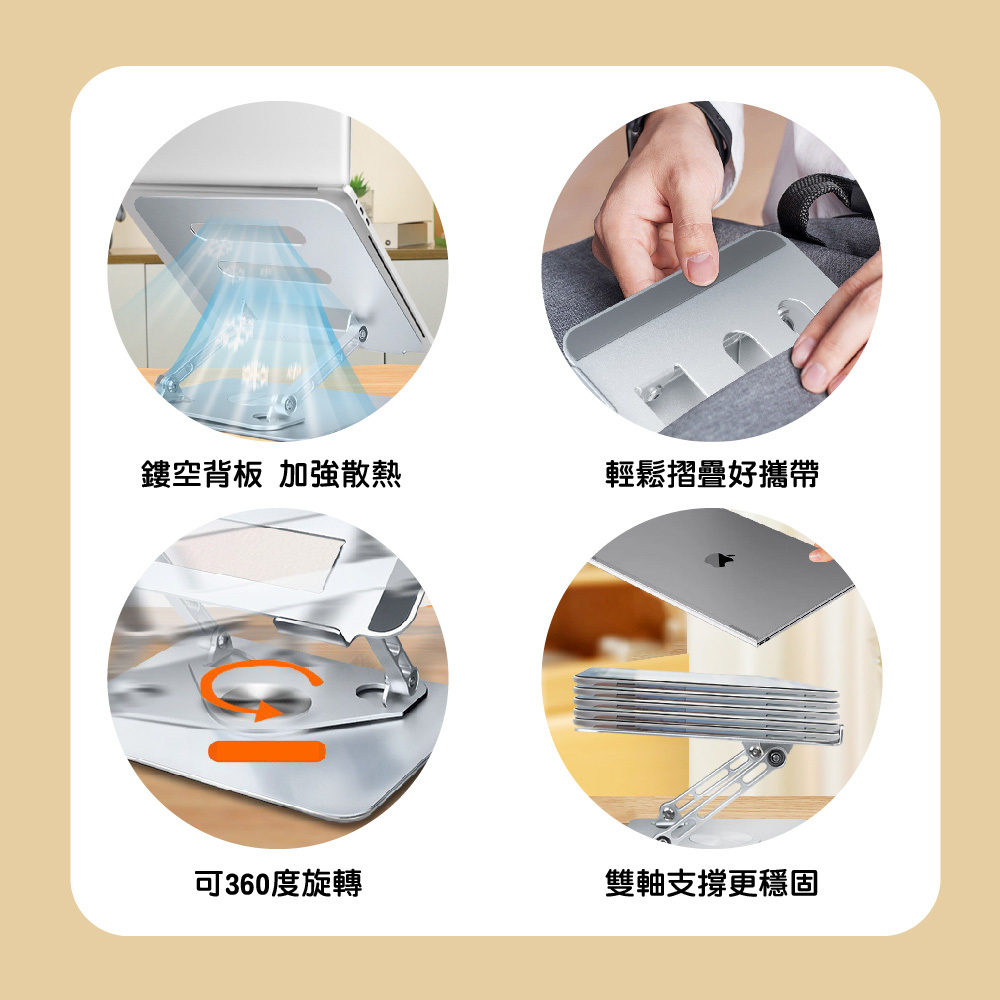 鏤空背板 加強散熱

輕鬆摺疊好攜帶

可360度旋轉

雙軸支撐更穩固