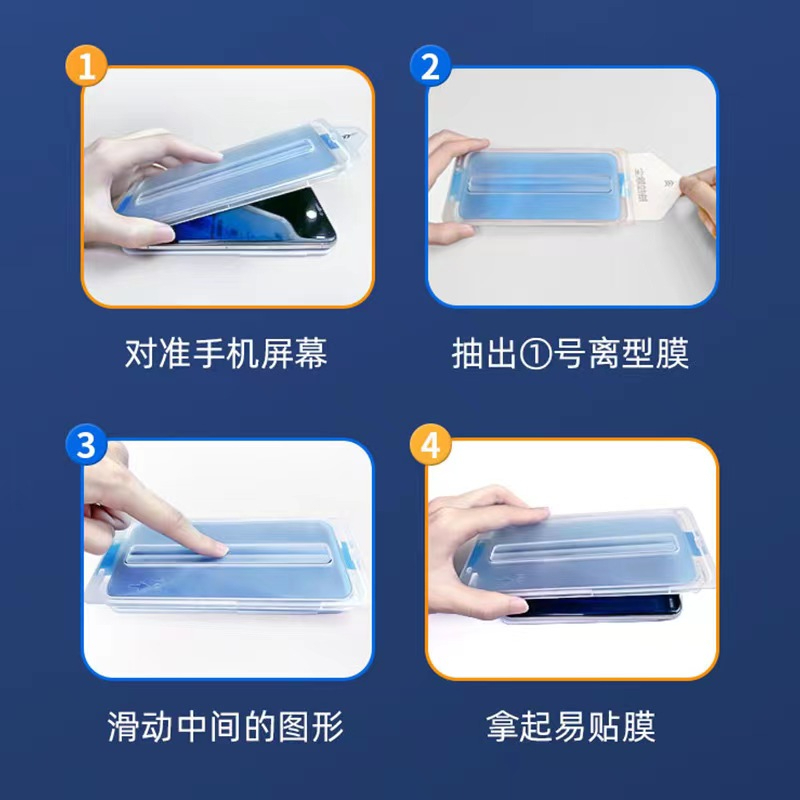 1

对准手机屏幕

2

抽出①号离型膜

3

滑动中间的图形

4

拿起易贴膜