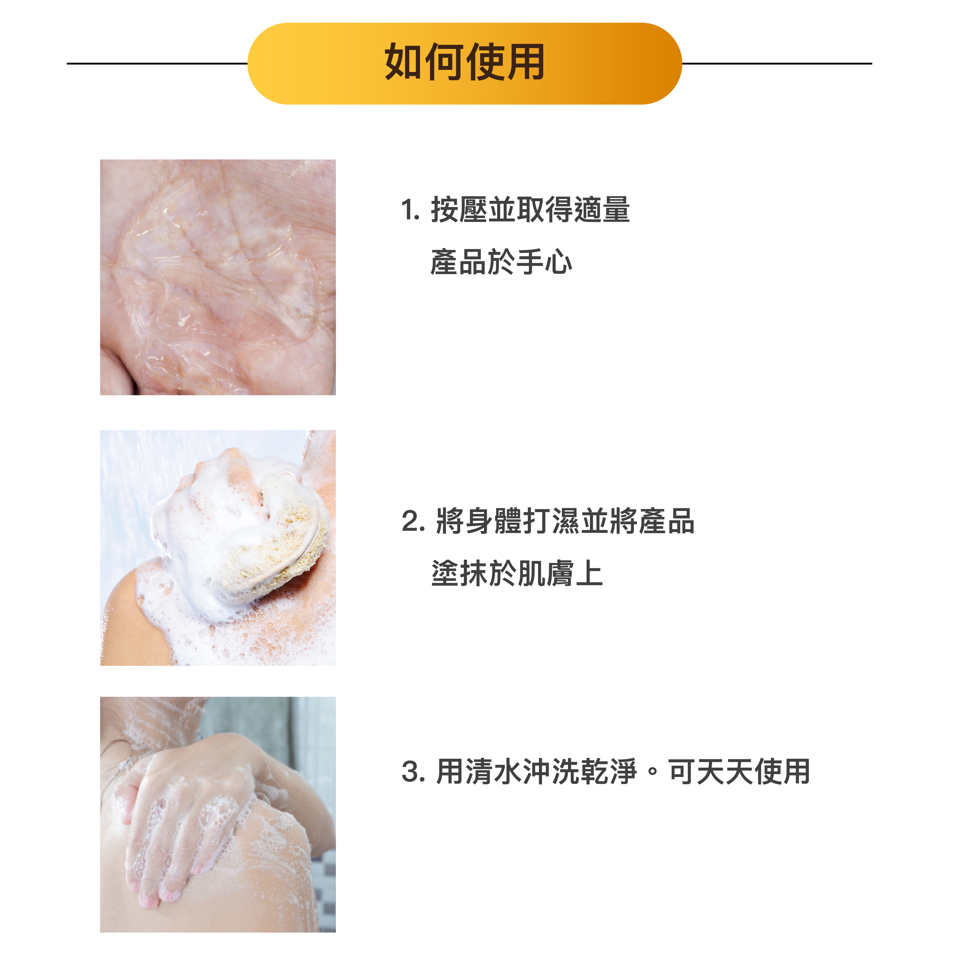 如何使用

1. 按壓並取得適量產品於手心

2. 將身體打濕並將產品塗抹於肌膚上

3. 用清水沖洗乾淨。可天天使用