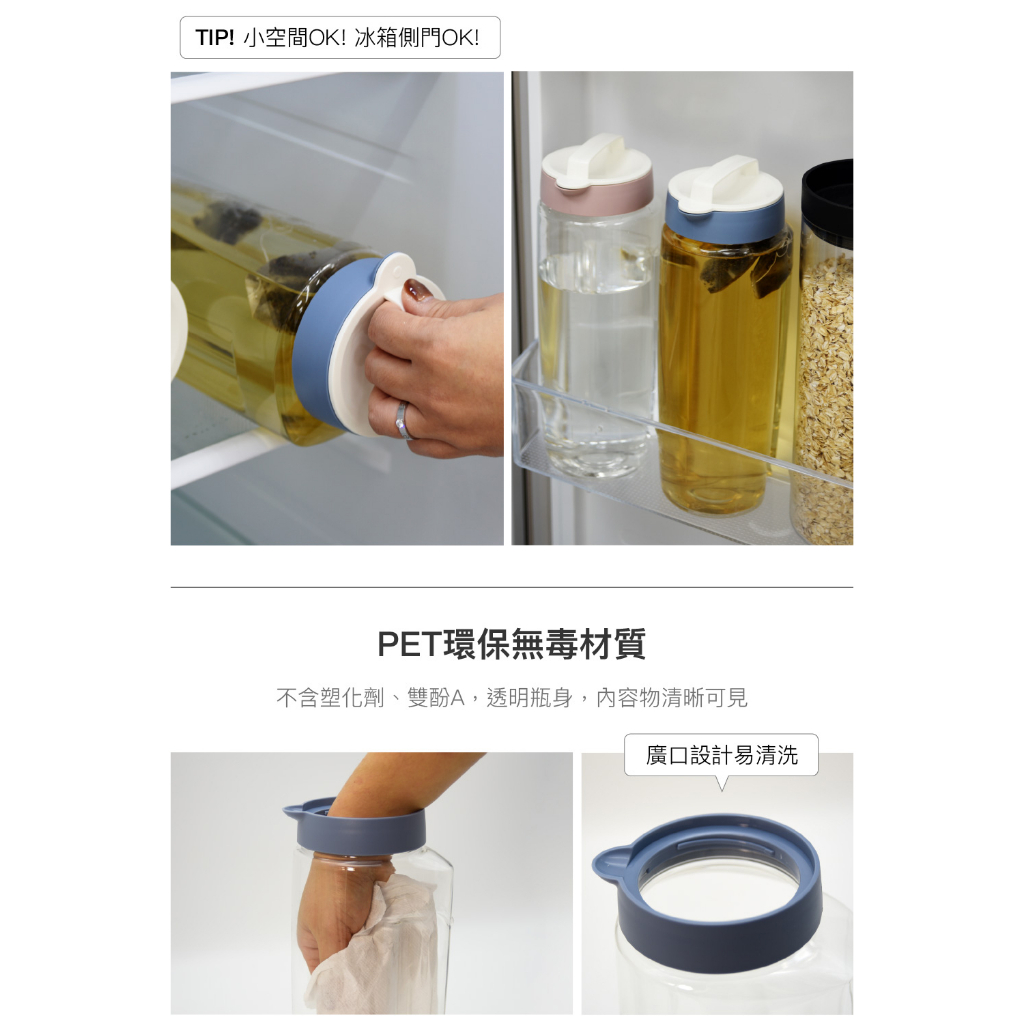 TIP! 小空間OK! 冰箱側門OK!

PET環保無毒材質

不含塑化劑、雙酚A，透明瓶身，內容物清晰可見

廣口設計易清洗