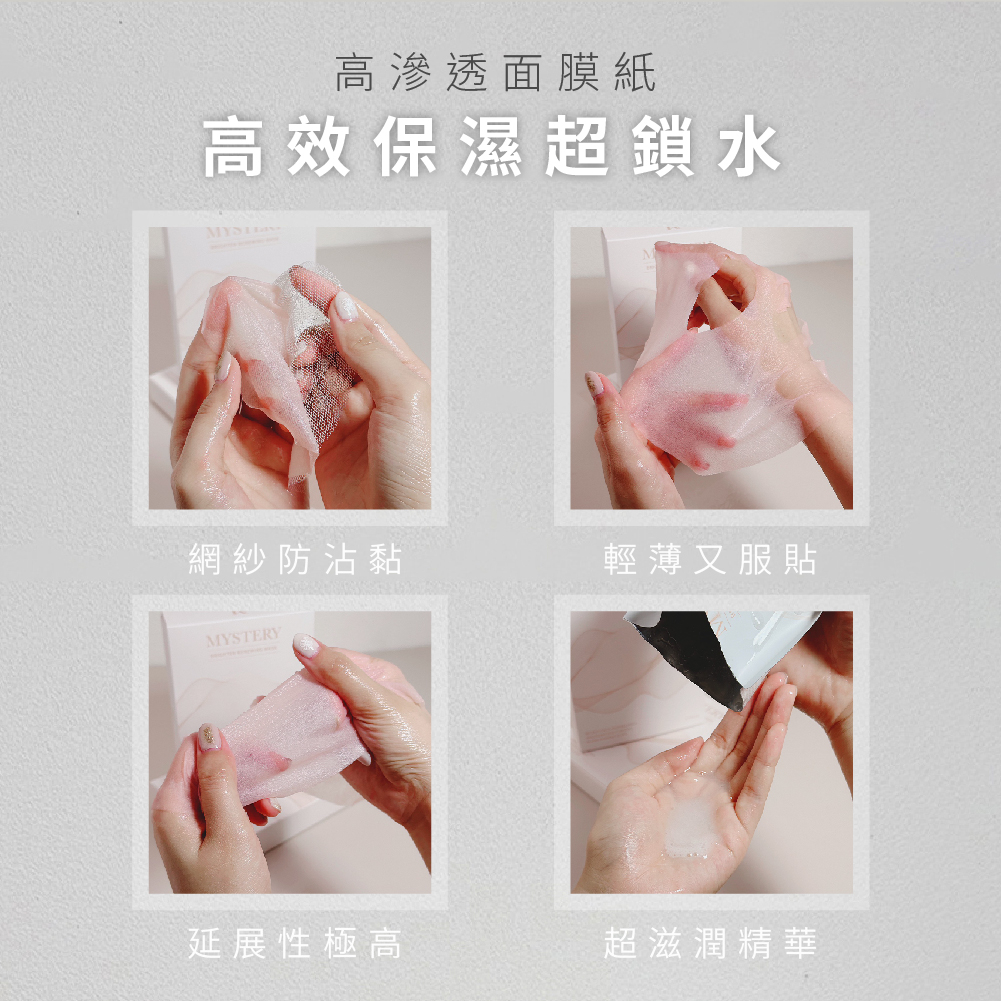 高滲透面膜紙

高效保濕超鎖水

MYSTERY

網紗防沾黏

輕薄又服貼

MYSTERY

延展性極高

超滋潤精華