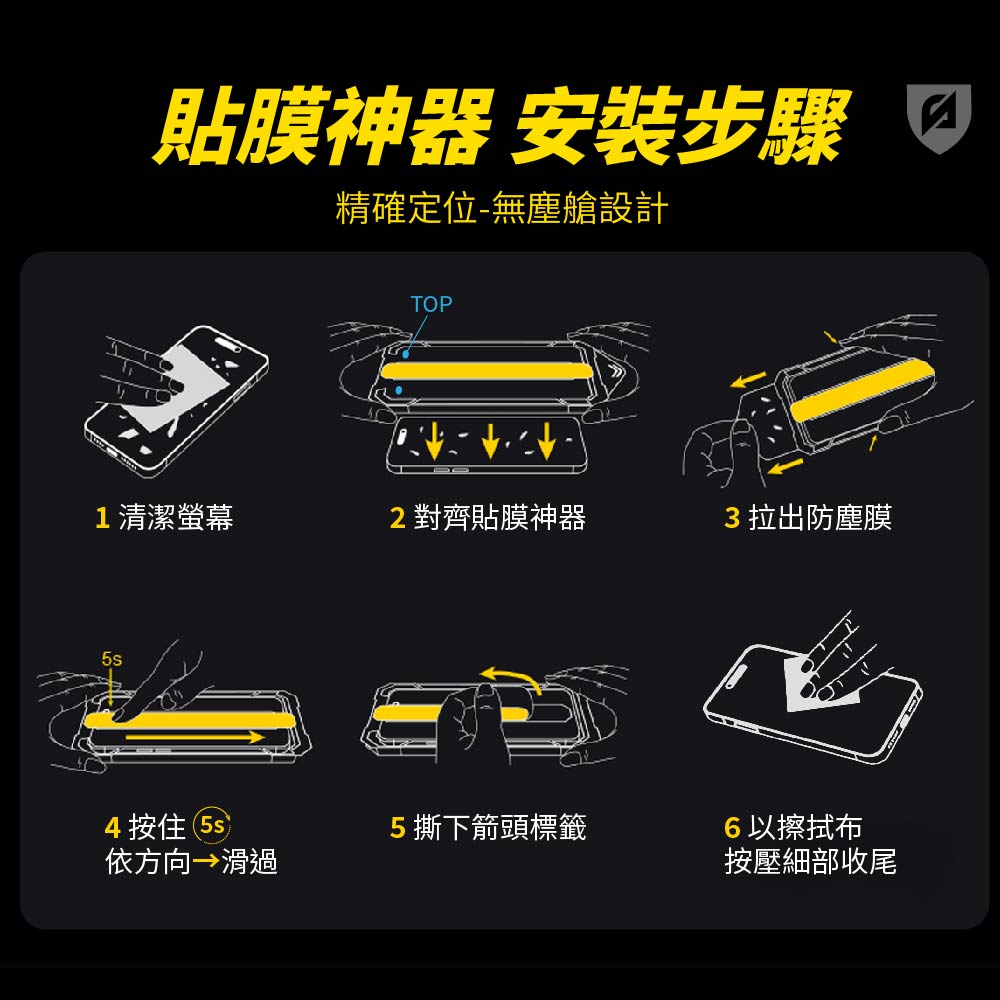 貼膜神器 安裝步驟

精確定位-無塵艙設計

TOP

1 清潔螢幕

2 對齊貼膜神器

3 拉出防塵膜

5s

4 按住 5s
依方向→滑過

5 撕下箭頭標籤

6 以擦拭布
按壓細部收尾