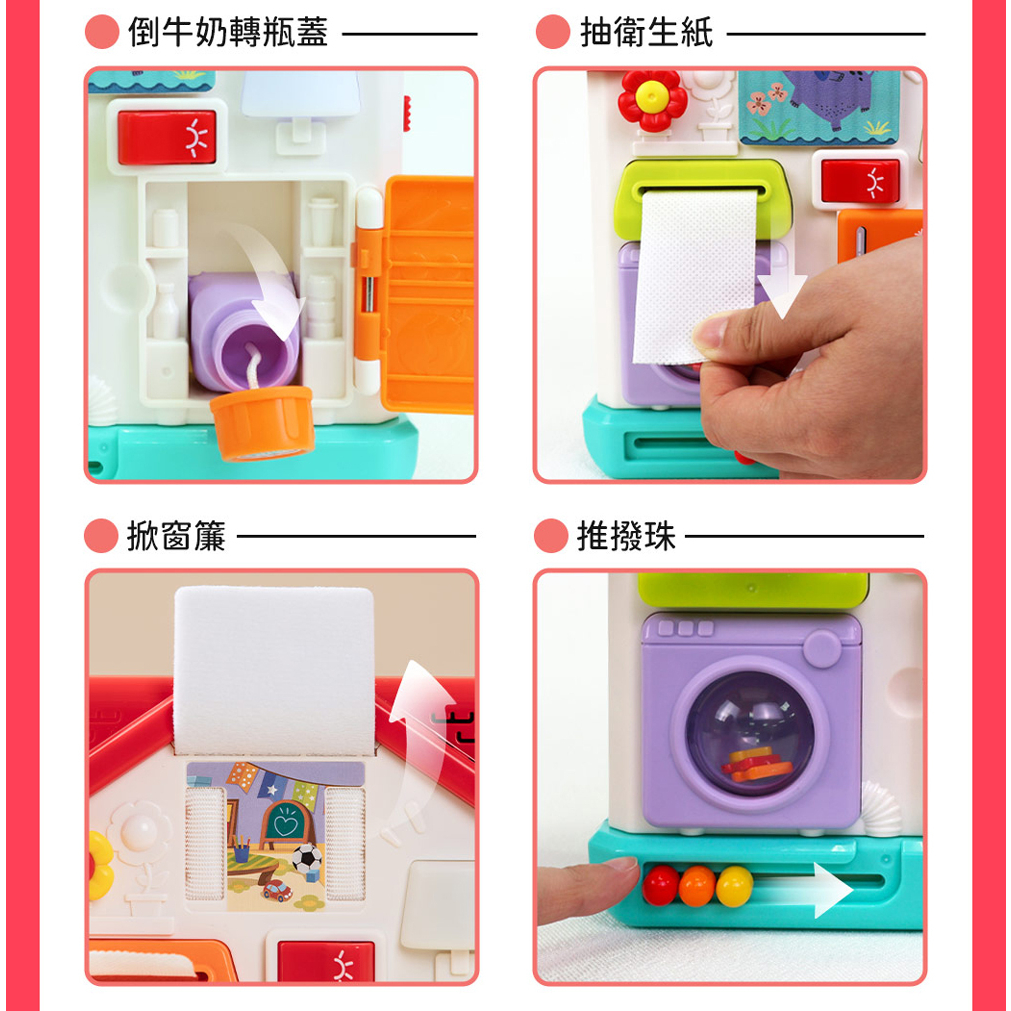 倒牛奶轉瓶蓋

抽衛生紙

掀窗簾

推撥珠