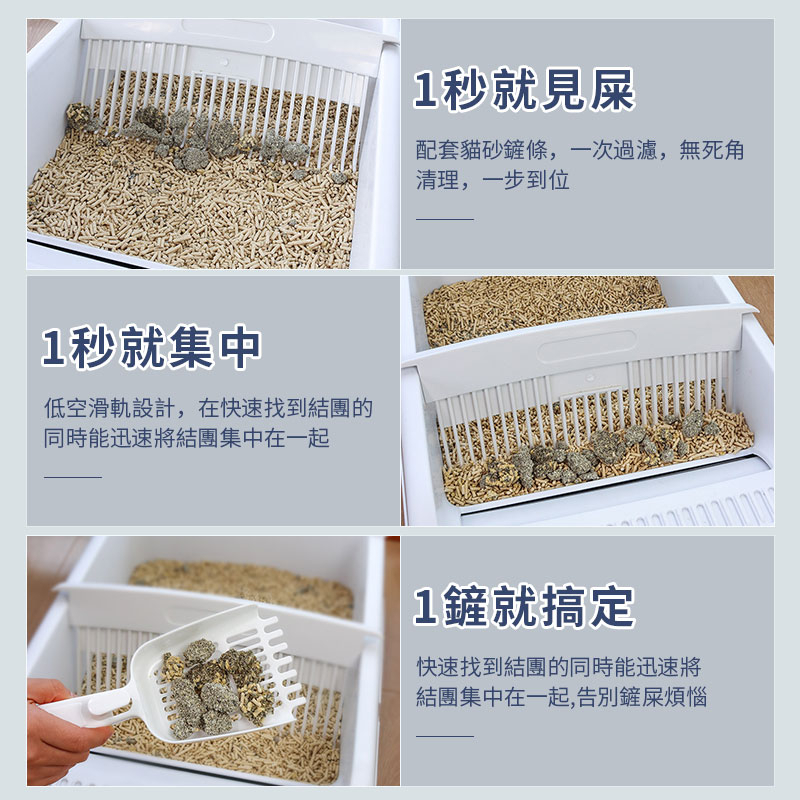 1秒就見屎

配套貓砂鏟條，一次過濾，無死角清理，一步到位

1秒就集中

低空滑軌設計，在快速找到結團的同時能迅速將結團集中在一起

1鏟就搞定

快速找到結團的同時能迅速將結團集中在一起,告別鏟屎煩惱