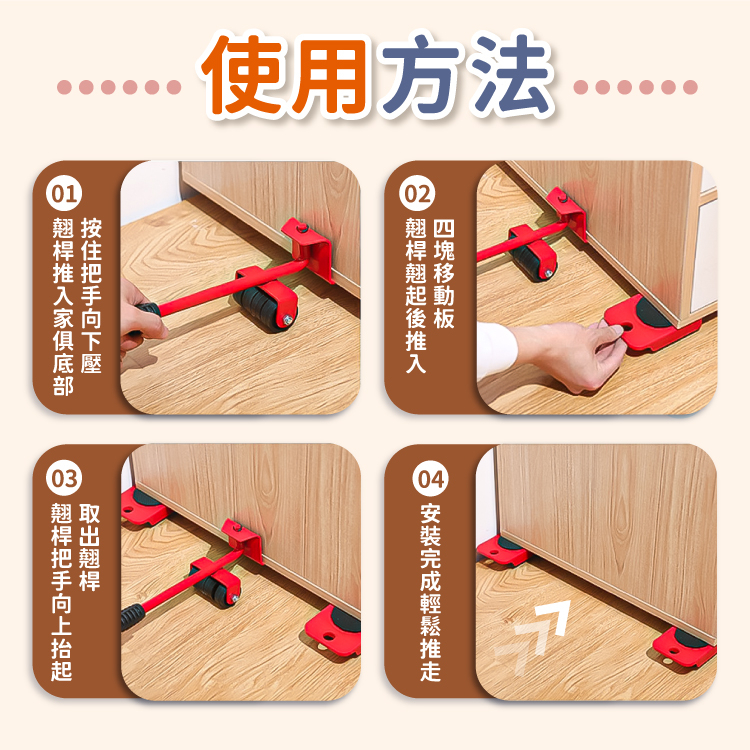 使用方法

01
按住把手向下壓
翹桿推入家俱底部

02
四塊移動板
翹桿翹起後推入

03
取出翹桿
翹桿把手向上抬起

04
安裝完成輕鬆推走