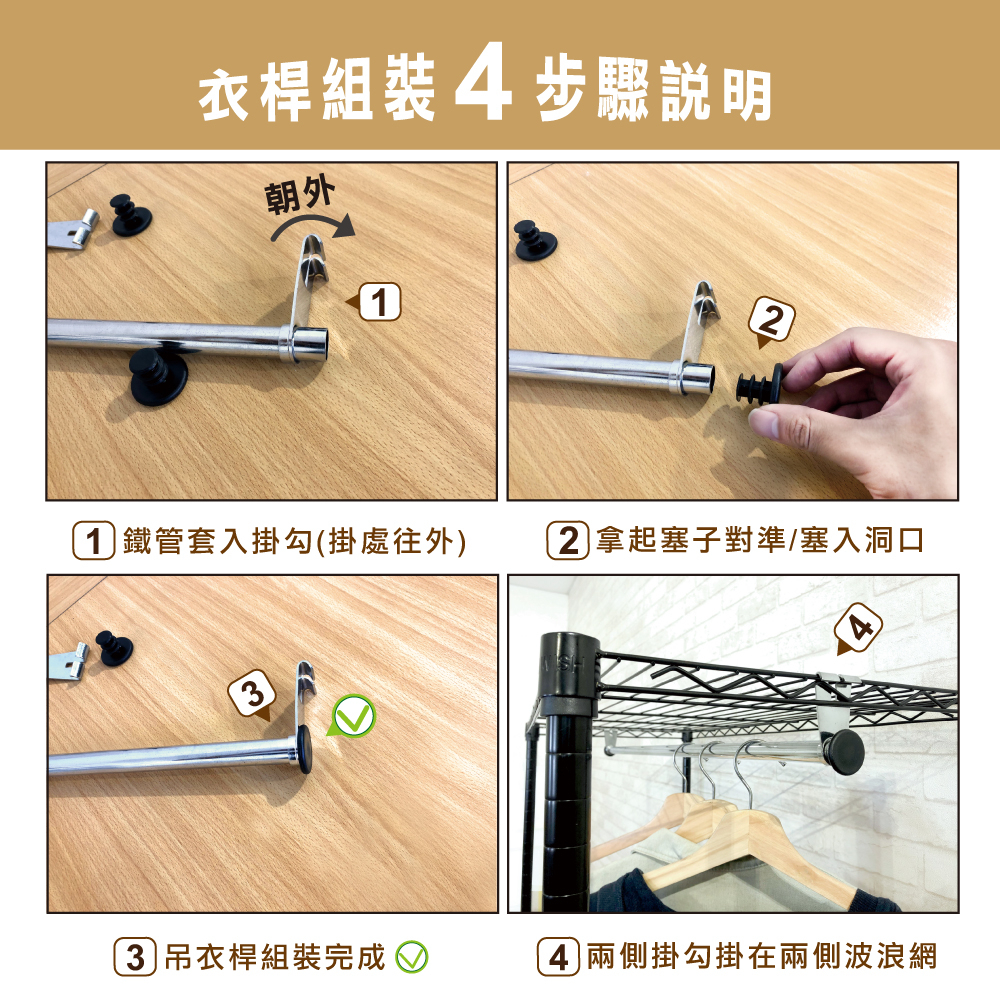 衣桿組裝 4 步驟說明

朝外

1

2

1 鐵管套入掛勾(掛處往外)

2 拿起塞子對準/塞入洞口

3

4

3 吊衣桿組裝完成

4 兩側掛勾掛在兩側波浪網